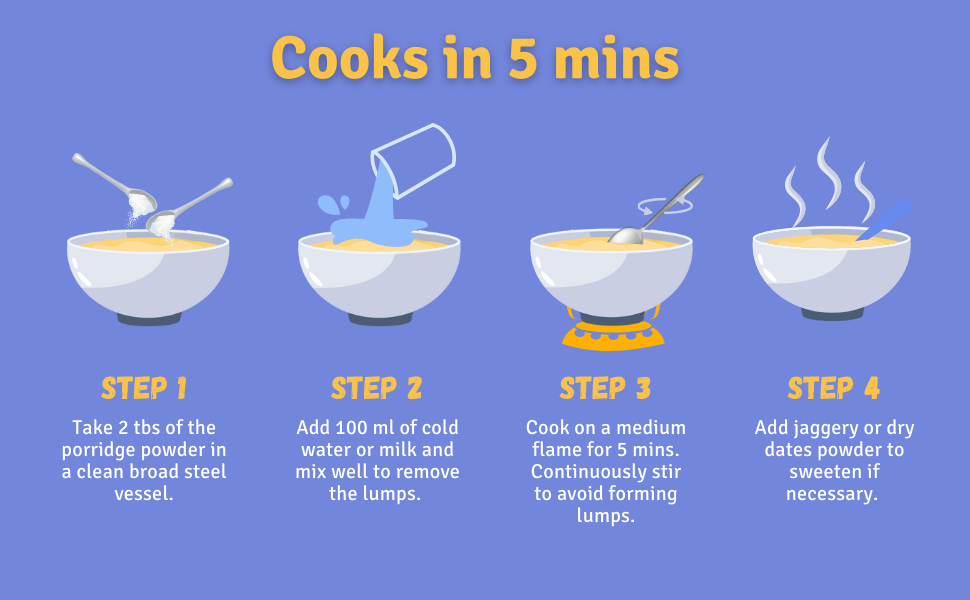 Cooks in 5 mins

STEP 1

Take 2 tbs of the porridge powder in a clean broad steel vessel.

STEP 2

Add 100 ml of cold water or milk and mix well to remove the lumps.

STEP 3

Cook on a medium flame for 5 mins. Continuously stir to avoid forming lumps.

STEP 4

Add jaggery or dry dates powder to sweeten if necessary.