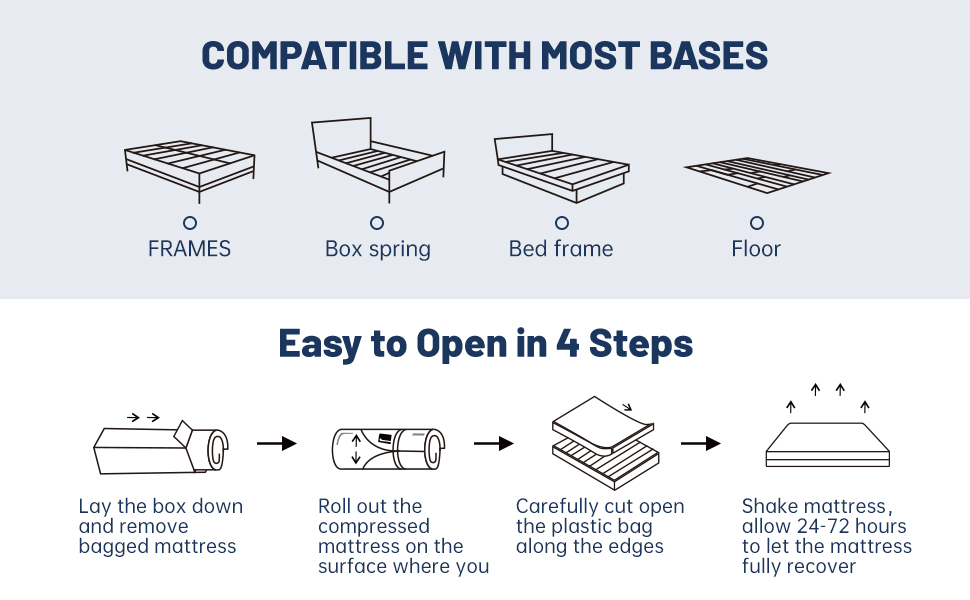 COMPATIBLE WITH MOST BASES

FRAMES

Box spring

Bed frame

Floor

Easy to Open in 4 Steps

Lay the box down and remove bagged mattress

Roll out the compressed mattress on the surface where you

Carefully cut open the plastic bag along the edges

Shake mattress, allow 24-72 hours to let the mattress fully recover