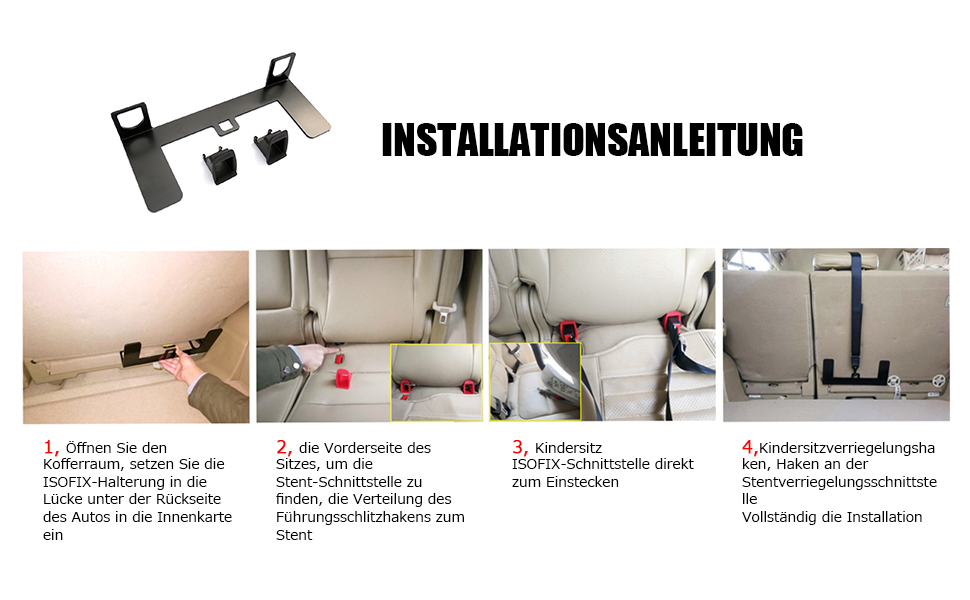 INSTALLATIONSANLEITUNG

1, Öffnen Sie den Kofferraum, setzen Sie die ISOFIX-Halterung in die Lücke unter der Rückseite des Autos in die Innenkarte ein

2, die Vorderseite des Sitzes, um die Stent-Schnittstelle zu finden, die Verteilung des Führungsschlitzhakens zum Stent

3, Kindersitz ISOFIX-Schnittstelle direkt zum Einstecken

4,Kindersitzverriegelungshaken, Haken an der Stentverriegelungsschnittstelle
Vollständig die Installation