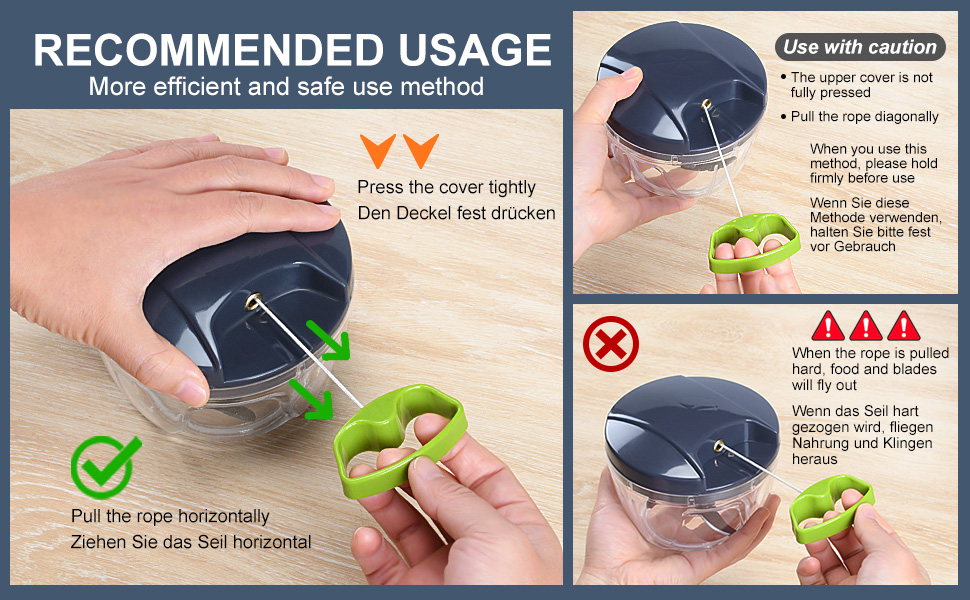 RECOMMENDED USAGE
More efficient and safe use method

Press the cover tightly
Den Deckel fest drücken

Pull the rope horizontally
Ziehen Sie das Seil horizontal

Use with caution
• The upper cover is not fully pressed
• Pull the rope diagonally

When you use this method, please hold firmly before use

Wenn Sie diese Methode verwenden, halten Sie bitte fest vor Gebrauch

When the rope is pulled hard, food and blades will fly out

Wenn das Seil hart gezogen wird, fliegen Nahrung und Klingen heraus