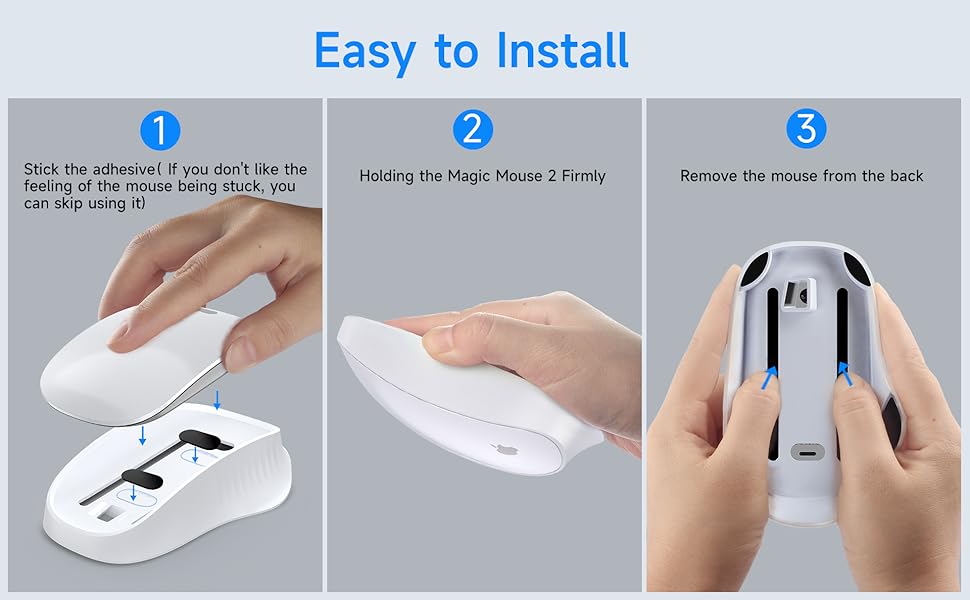 Easy to Install

1
Stick the adhesive( If you don't like the feeling of the mouse being stuck, you can skip using it)

2
Holding the Magic Mouse 2 Firmly

3
Remove the mouse from the back