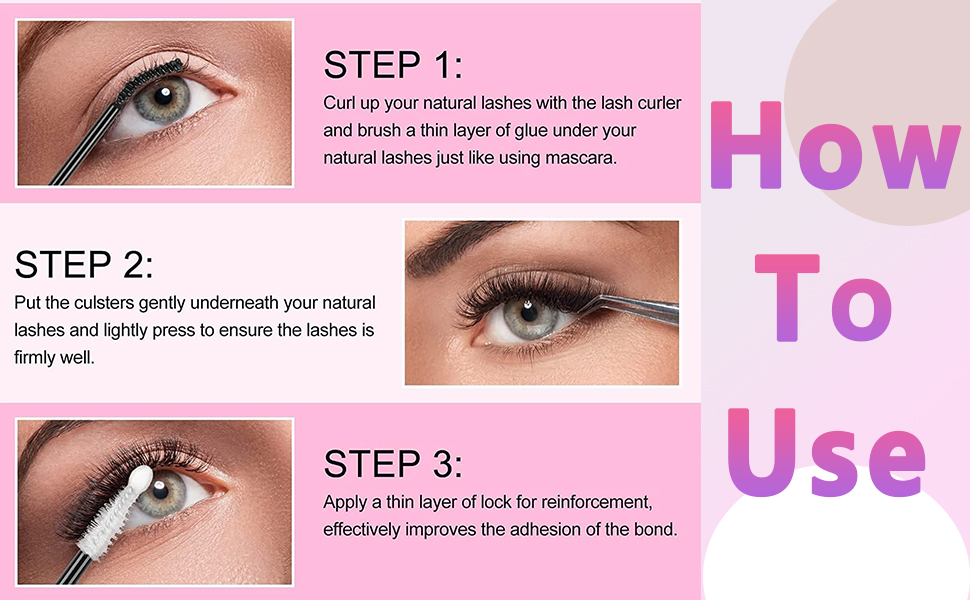 STEP 1:
Curl up your natural lashes with the lash curler and brush a thin layer of glue under your natural lashes just like using mascara.

STEP 2:
Put the culsters gently underneath your natural lashes and lightly press to ensure the lashes is firmly well.

STEP 3:
Apply a thin layer of lock for reinforcement, effectively improves the adhesion of the bond.

How To Use