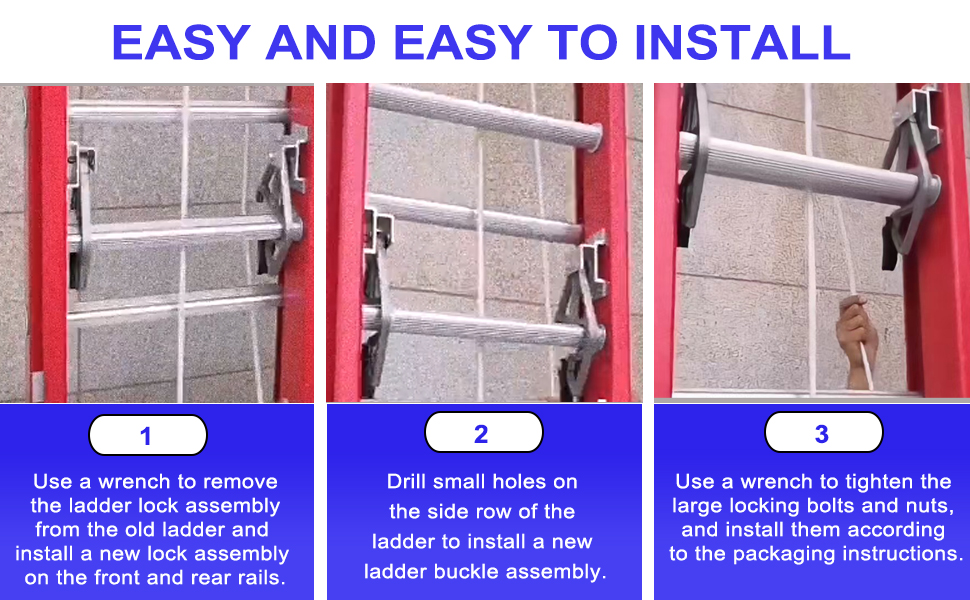 EASY AND EASY TO INSTALL

1

Use a wrench to remove the ladder lock assembly from the old ladder and install a new lock assembly on the front and rear rails.

2

Drill small holes on the side row of the ladder to install a new ladder buckle assembly.

3

Use a wrench to tighten the large locking bolts and nuts, and install them according to the packaging instructions.