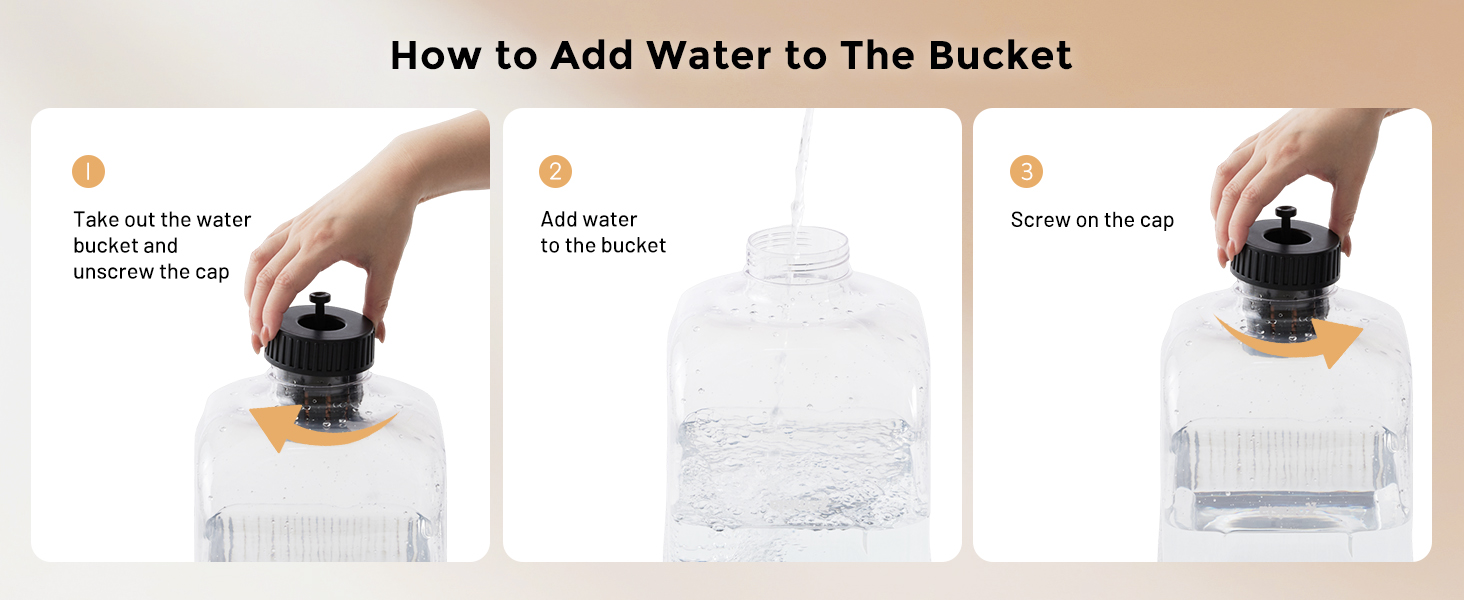 How to Add Water to The Bucket

1

Take out the water bucket and unscrew the cap

2

Add water to the bucket

3

Screw on the cap