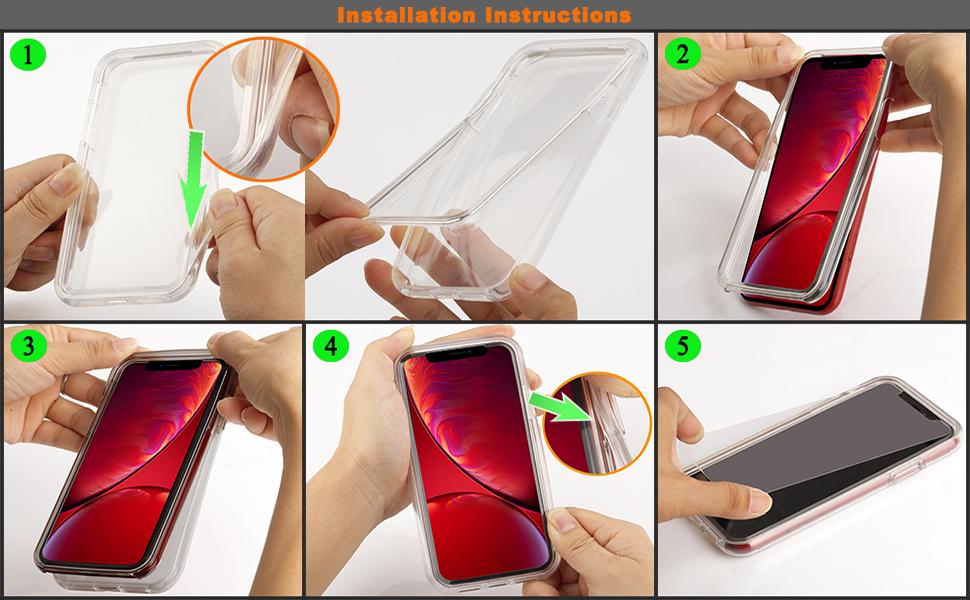 Installation Instructions

1

2

3

4

5