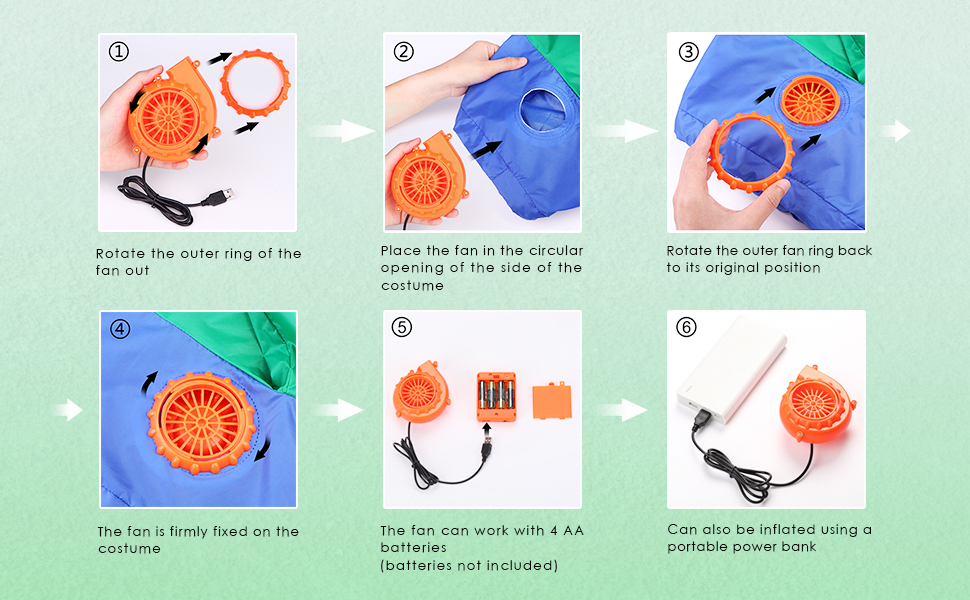 ①
Rotate the outer ring of the fan out

②
Place the fan in the circular opening of the side of the costume

③
Rotate the outer fan ring back to its original position

④
The fan is firmly fixed on the costume

⑤
The fan can work with 4 AA batteries
(batteries not included)

⑥
Can also be inflated using a portable power bank