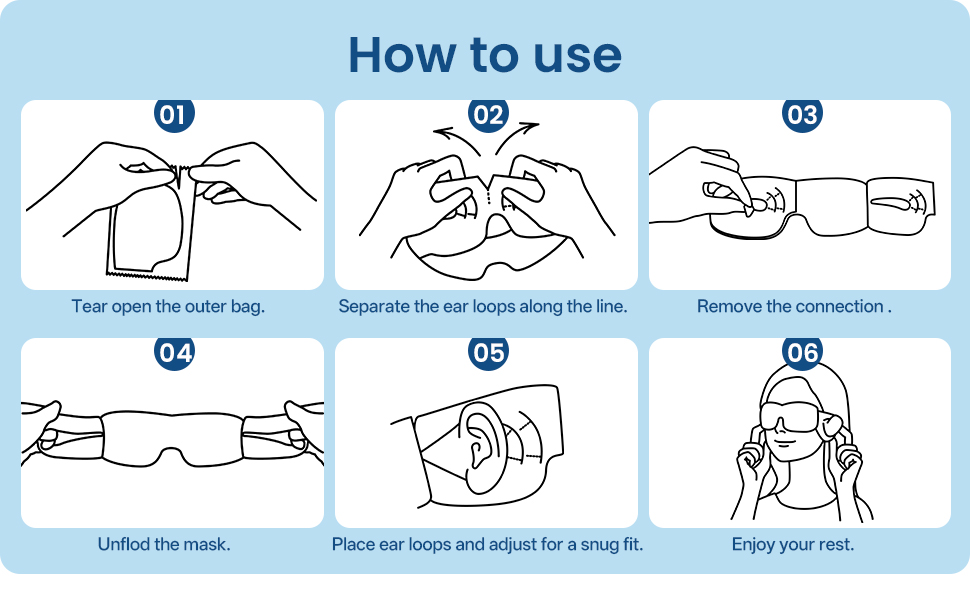 How to use

01
Tear open the outer bag.

02
Separate the ear loops along the line.

03
Remove the connection .

04
Unflod the mask.

05
Place ear loops and adjust for a snug fit.

06
Enjoy your rest.