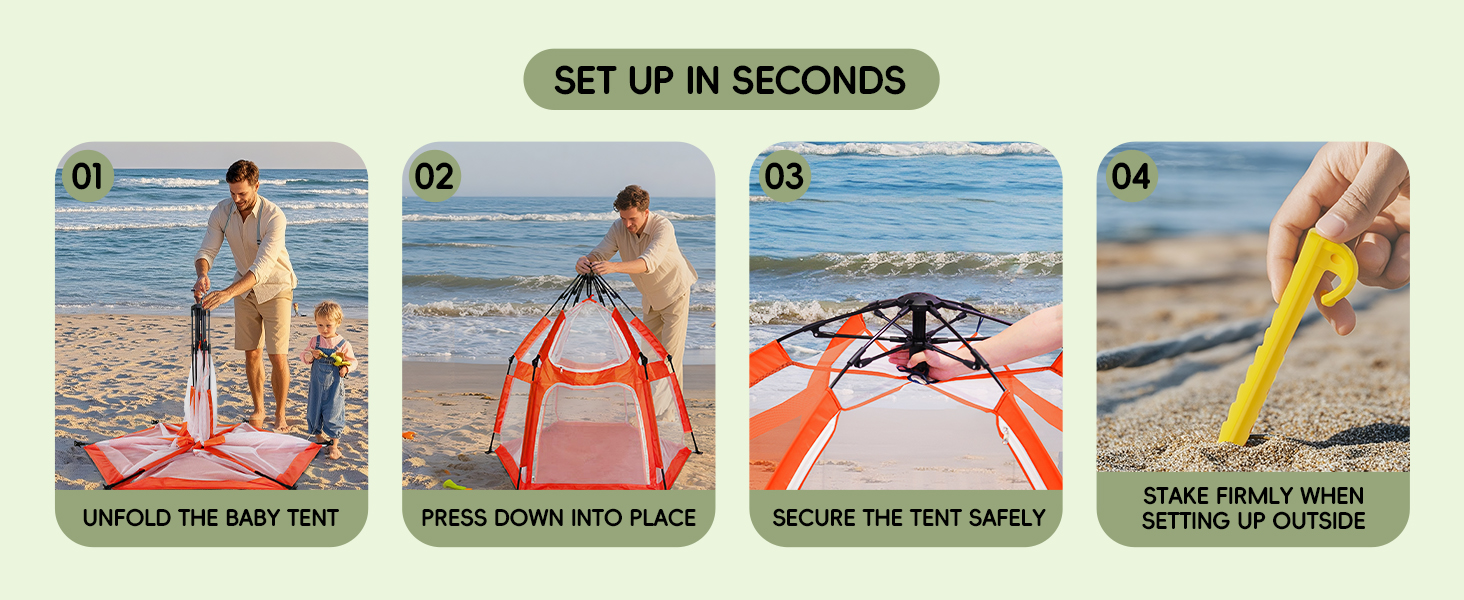 SET UP IN SECONDS

01
UNFOLD THE BABY TENT

02
PRESS DOWN INTO PLACE

03
SECURE THE TENT SAFELY

04
STAKE FIRMLY WHEN SETTING UP OUTSIDE