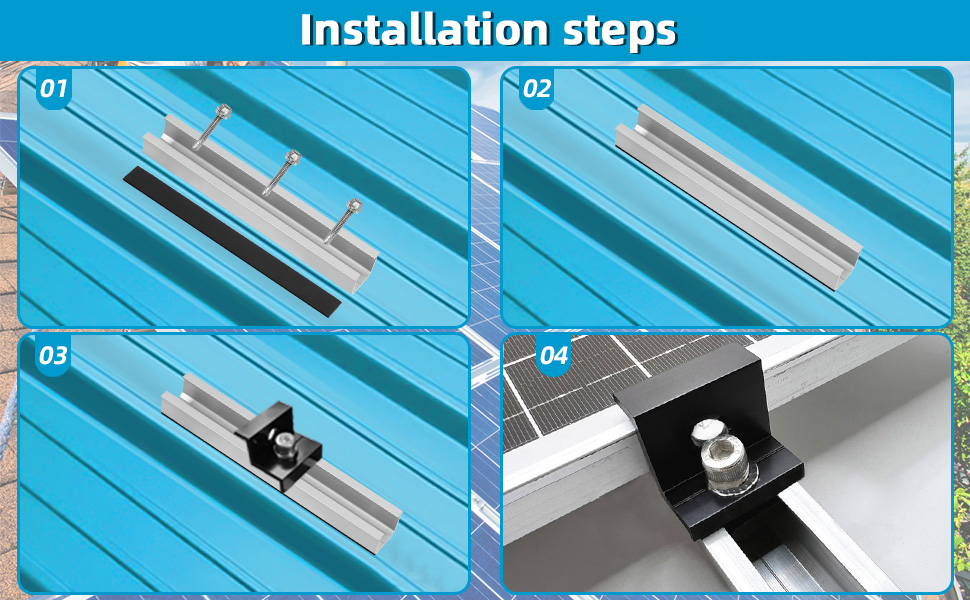 Installation steps

01

02

03

04