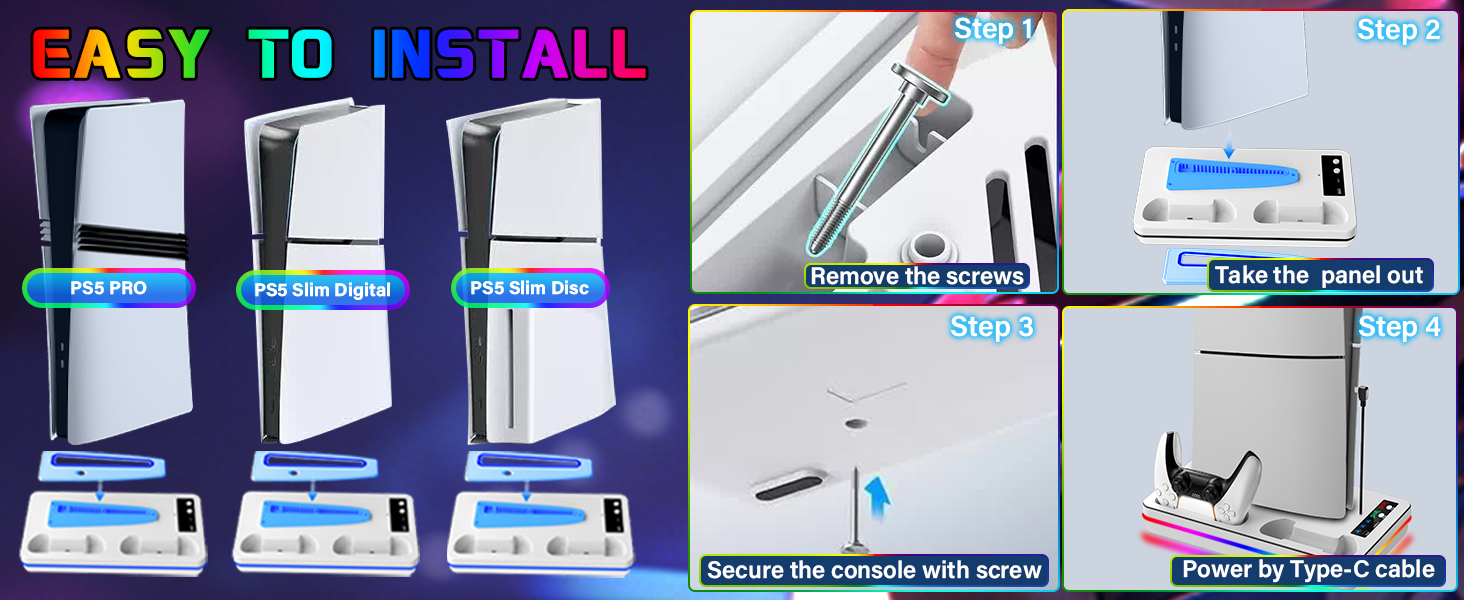 EASY TO INSTALL

PS5 PRO

PS5 Slim Digital

PS5 Slim Disc

Step 1

Remove the screws

Step 2

Take the panel out

Step 3

Secure the console with screw

Step 4

Power by Type-C cable