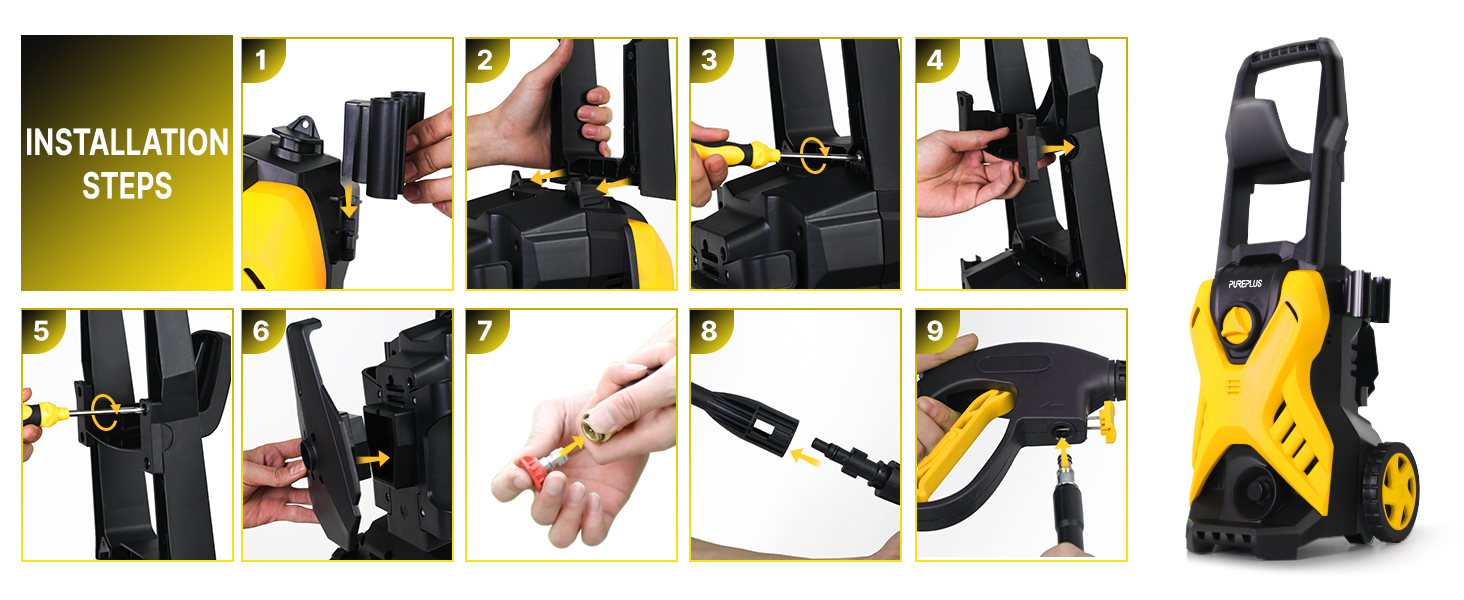 INSTALLATION STEPS

1

2

3

4

5

6

7

8

9

PUREPLUS