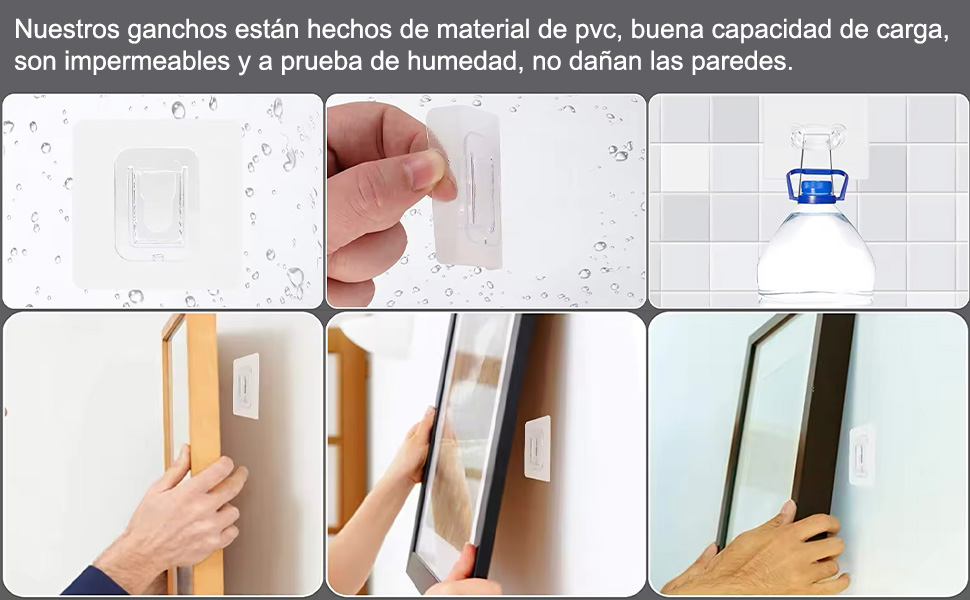 Nuestros ganchos están hechos de material de pvc, buena capacidad de carga, son impermeables y a prueba de humedad, no dañan las paredes.