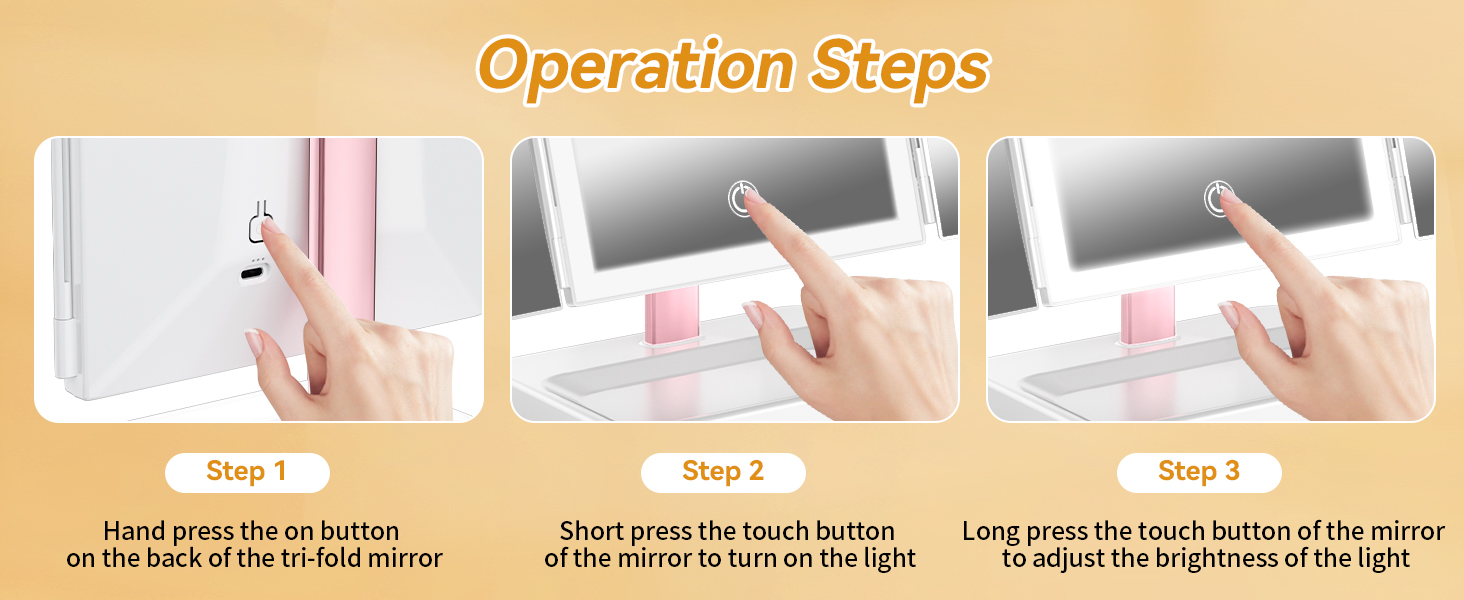 Operation Steps

Step 1

Hand press the on button on the back of the tri-fold mirror

Step 2

Short press the touch button of the mirror to turn on the light

Step 3

Long press the touch button of the mirror to adjust the brightness of the light