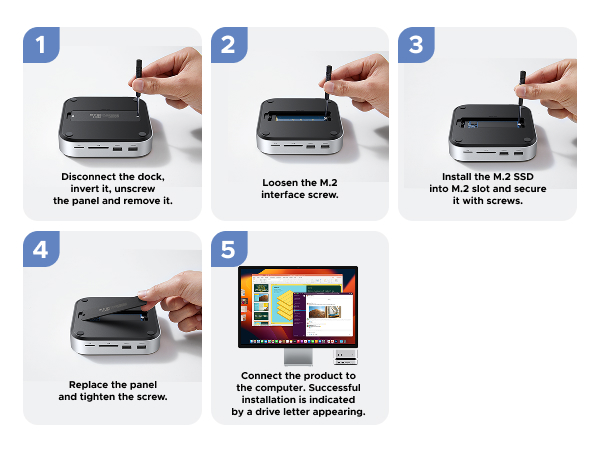 1

Disconnect the dock, invert it, unscrew the panel and remove it.

2

Loosen the M.2 interface screw.

3

Install the M.2 SSD into M.2 slot and secure it with screws.

4

Replace the panel and tighten the screw.

5

Connect the product to the computer. Successful installation is indicated by a drive letter appearing.