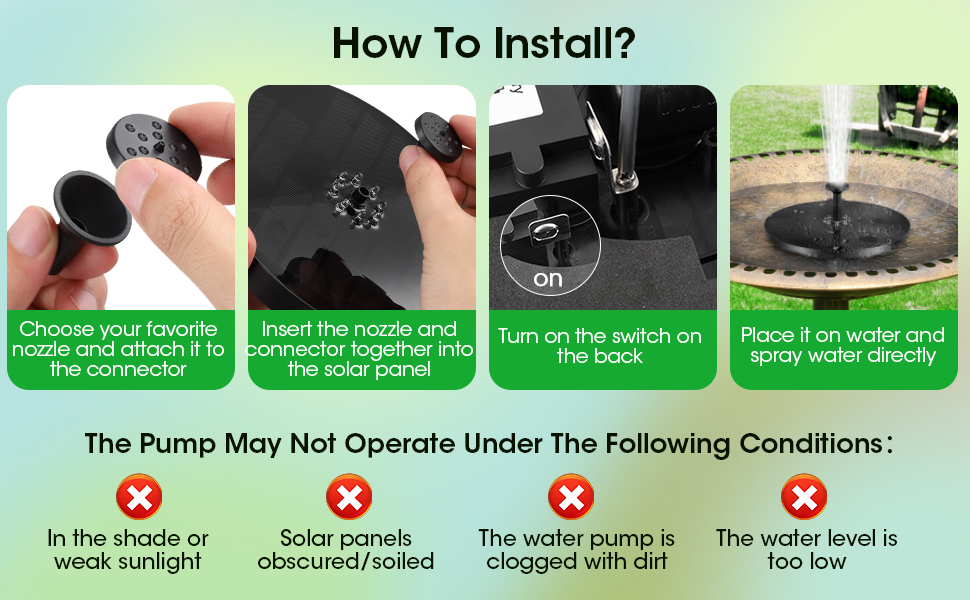 How To Install?

Choose your favorite nozzle and attach it to the connector

Insert the nozzle and connector together into the solar panel

on

Turn on the switch on the back

Place it on water and spray water directly

The Pump May Not Operate Under The Following Conditions：

In the shade or weak sunlight

Solar panels obscured/soiled

The water pump is clogged with dirt

The water level is too low