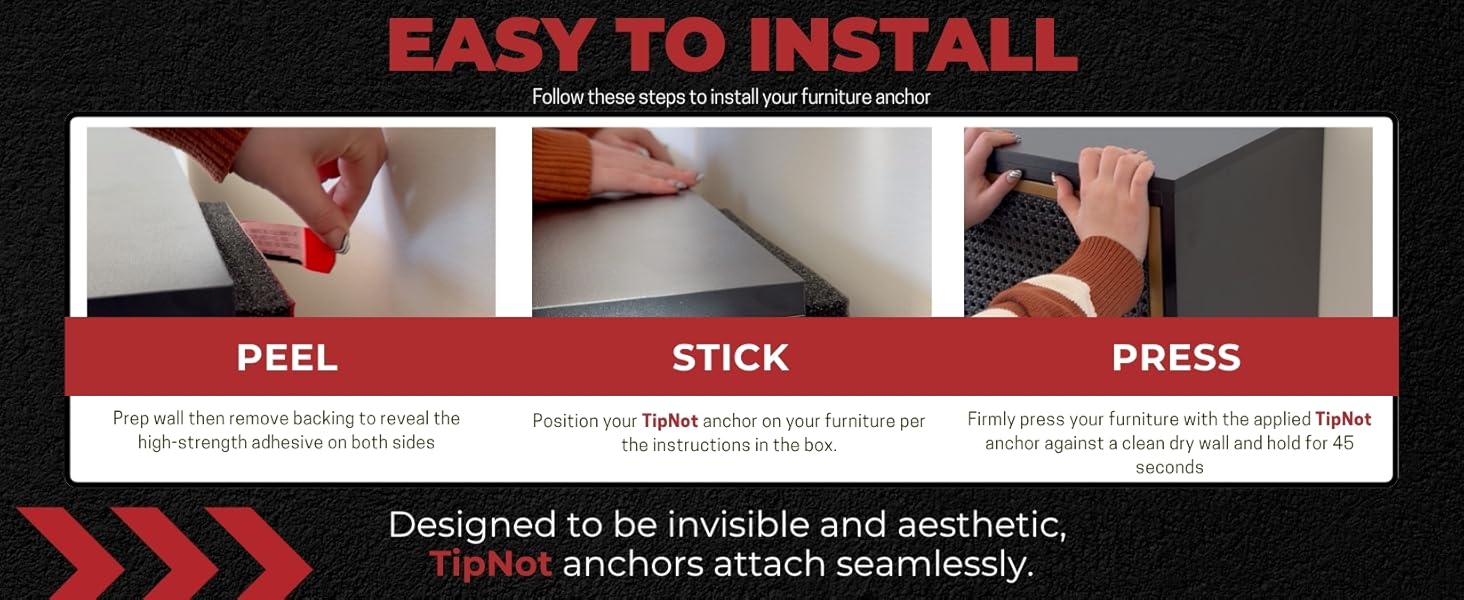 EASY TO INSTALL

Follow these steps to install your furniture anchor

PEEL

Prep wall then remove backing to reveal the high-strength adhesive on both sides

STICK

Position your TipNot anchor on your furniture per the instructions in the box.

PRESS

Firmly press your furniture with the applied TipNot anchor against a clean dry wall and hold for 45 seconds

Designed to be invisible and aesthetic, TipNot anchors attach seamlessly.