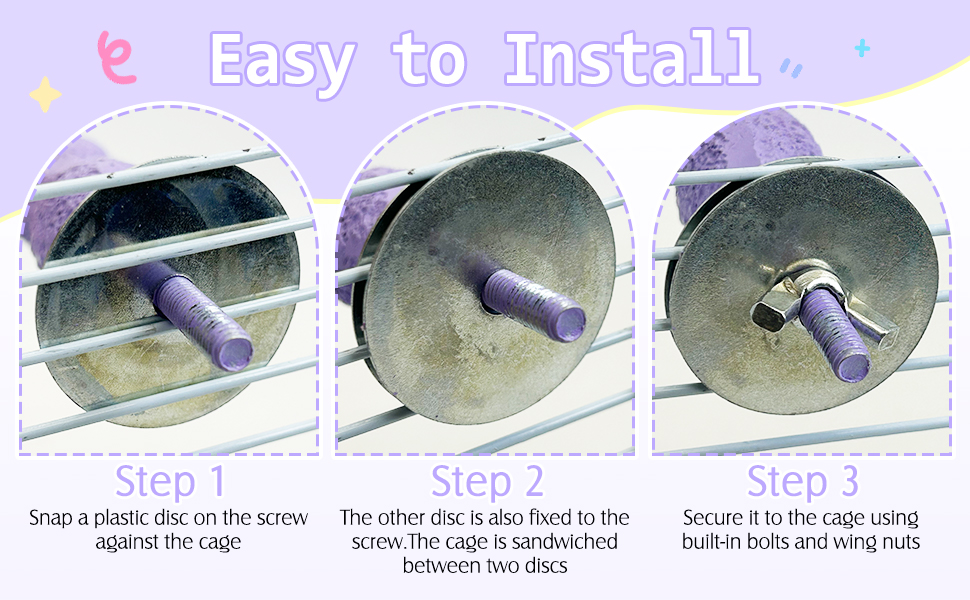 Easy to Install

Step 1
Snap a plastic disc on the screw against the cage

Step 2
The other disc is also fixed to the screw.The cage is sandwiched between two discs

Step 3
Secure it to the cage using built-in bolts and wing nuts