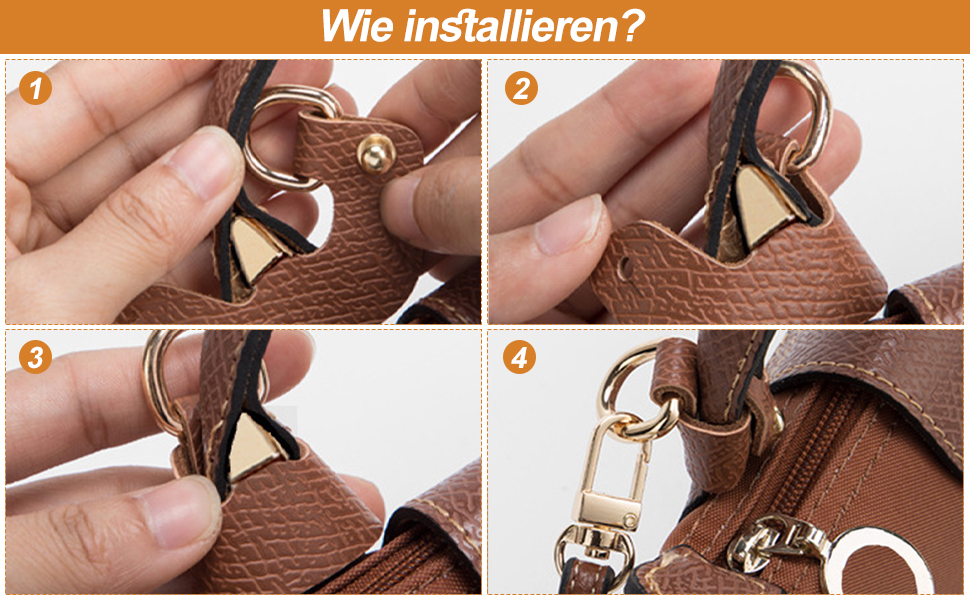 Wie installieren?

1

2

3

4