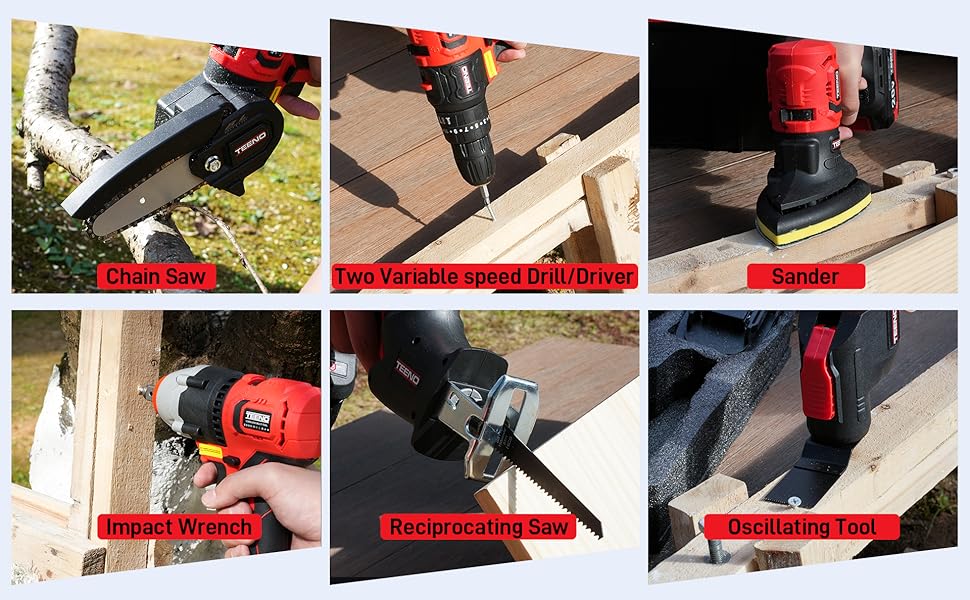 TEENO
Chain Saw

Two Variable speed Drill/Driver

Sander

TEENO
Impact Wrench

TEENO
Reciprocating Saw

Oscillating Tool