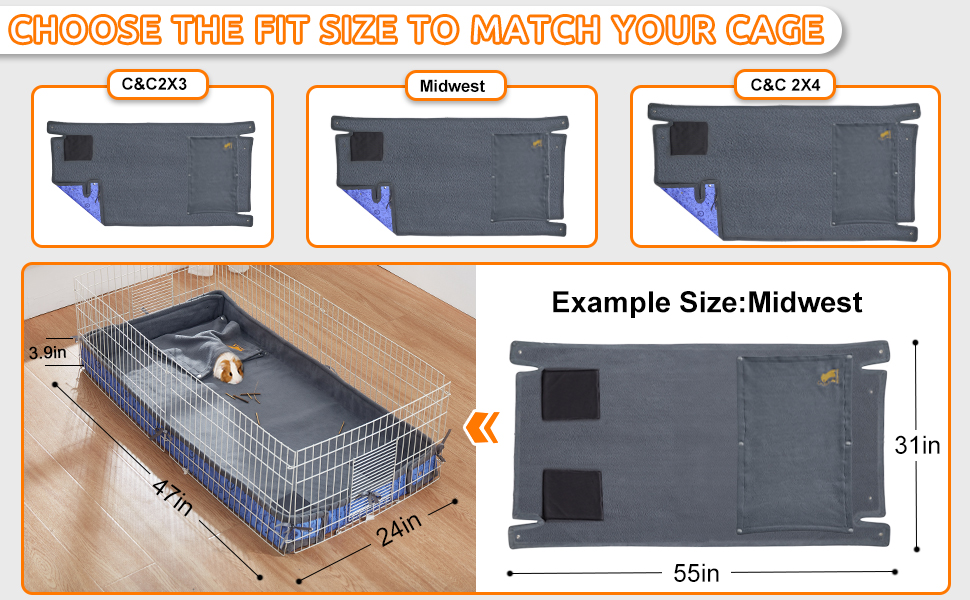 CHOOSE THE FIT SIZE TO MATCH YOUR CAGE

C&C2X3

Midwest

C&C 2X4

3.9in

47in

24in

Example Size:Midwest

31in

55in