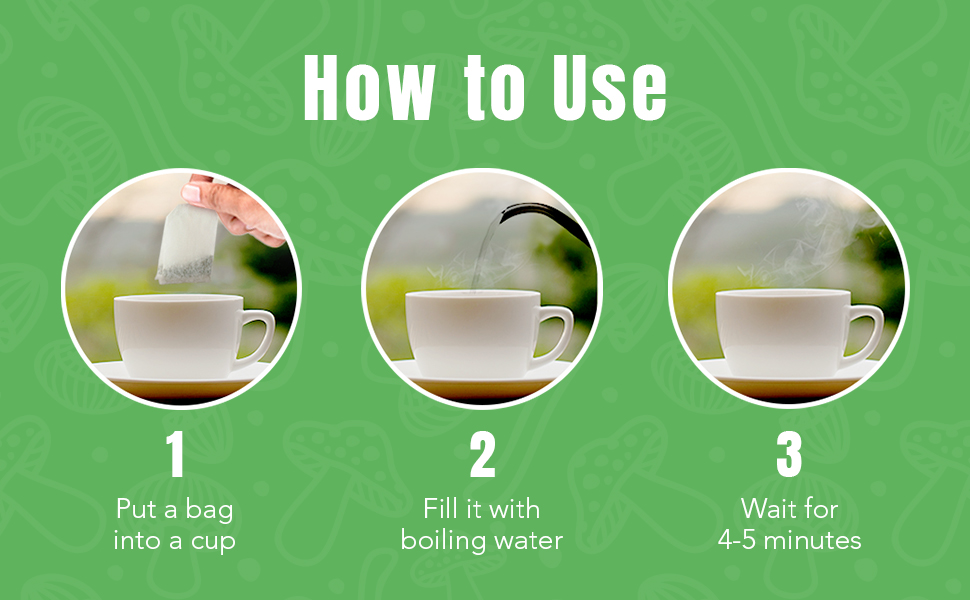 How to Use

1
Put a bag into a cup

2
Fill it with boiling water

3
Wait for 4-5 minutes