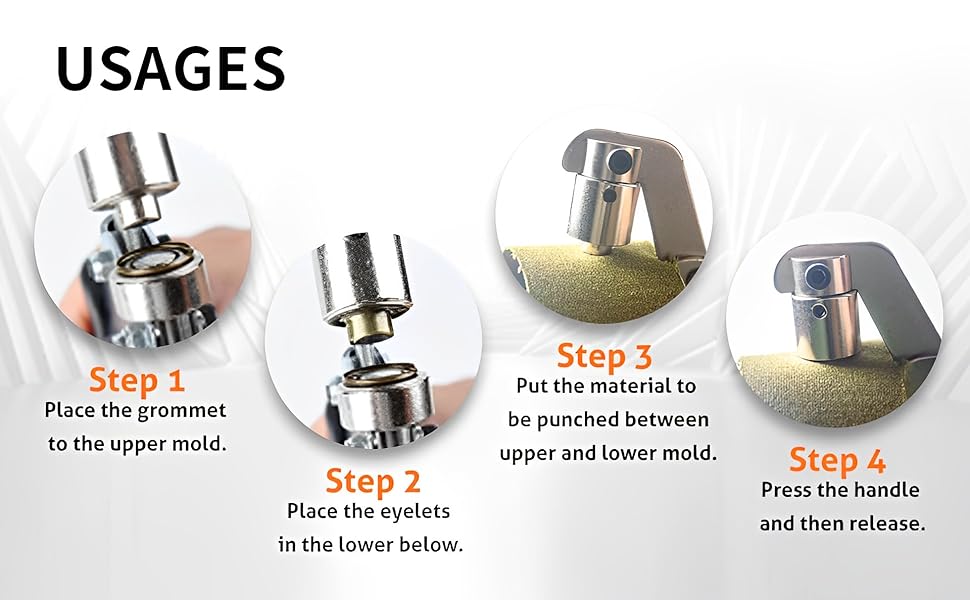 USAGES

Step 1
Place the grommet to the upper mold.

Step 2
Place the eyelets in the lower below.

Step 3
Put the material to be punched between upper and lower mold.

Step 4
Press the handle and then release.