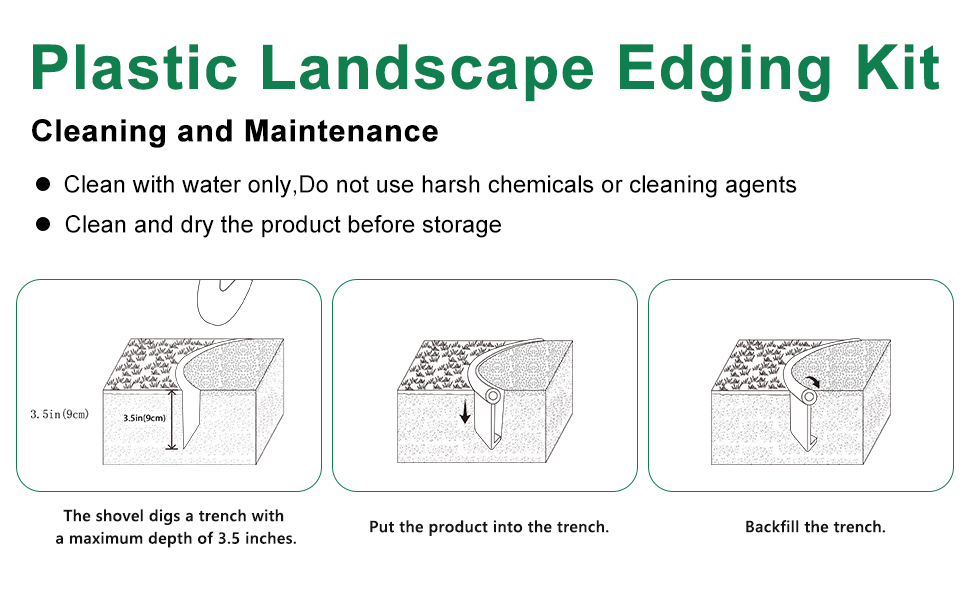 Plastic Landscape Edging Kit

Cleaning and Maintenance

● Clean with water only,Do not use harsh chemicals or cleaning agents

● Clean and dry the product before storage

3.5in(9cm)

3.5in(9cm)

The shovel digs a trench with a maximum depth of 3.5 inches.

Put the product into the trench.

Backfill the trench.