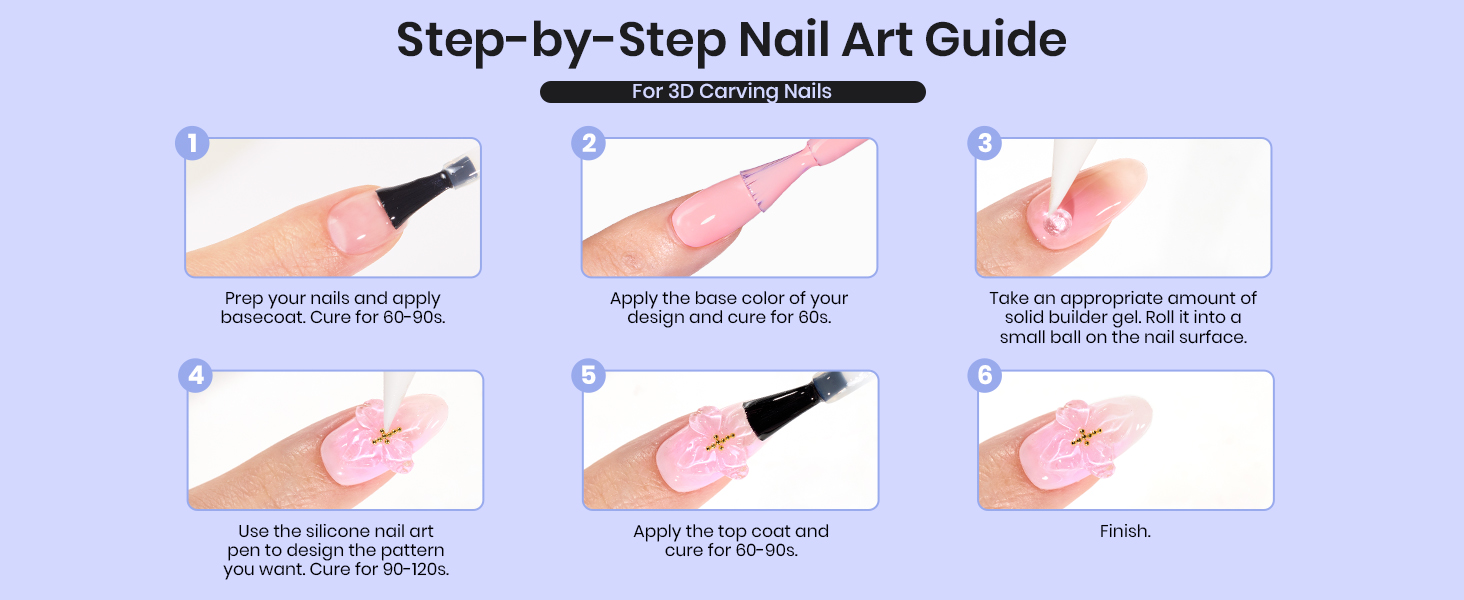 Step-by-Step Nail Art Guide

For 3D Carving Nails

1

Prep your nails and apply basecoat. Cure for 60-90s.

2

Apply the base color of your design and cure for 60s.

3

Take an appropriate amount of solid builder gel. Roll it into a small ball on the nail surface.

4

Use the silicone nail art pen to design the pattern you want. Cure for 90-120s.

5

Apply the top coat and cure for 60-90s.

6

Finish.