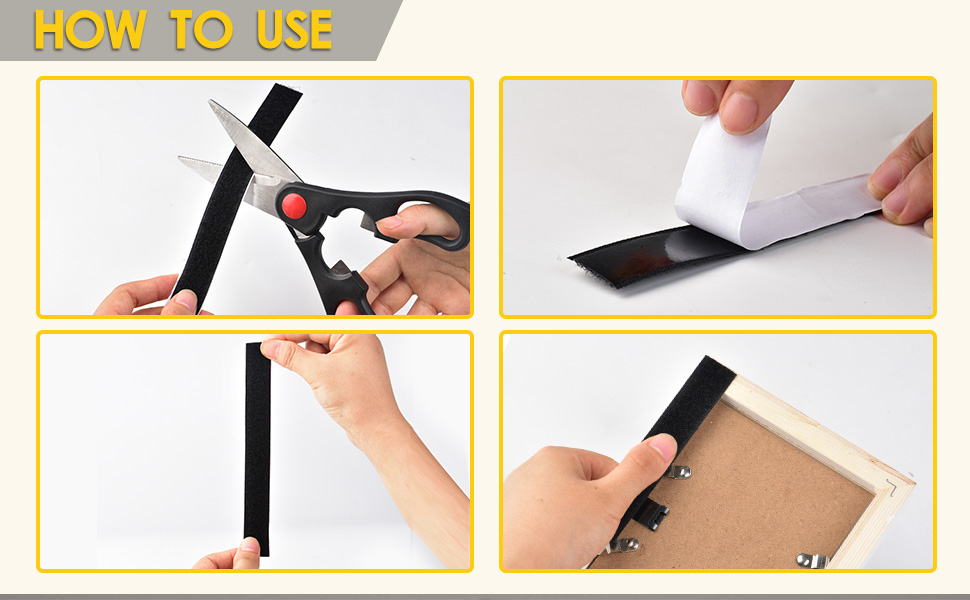 HOW TO USE