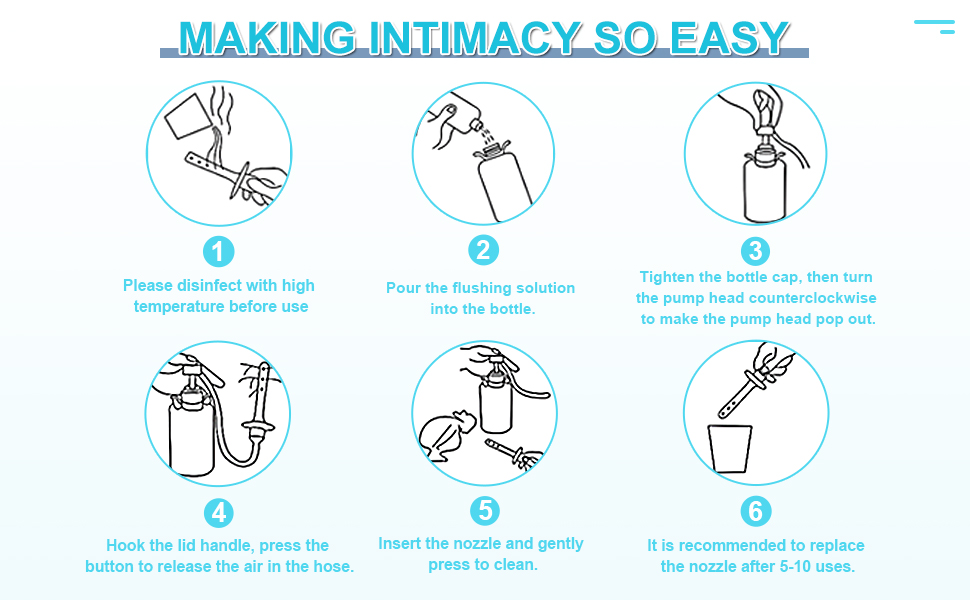 MAKING INTIMACY SO EASY

1
Please disinfect with high temperature before use

2
Pour the flushing solution into the bottle.

3
Tighten the bottle cap, then turn the pump head counterclockwise to make the pump head pop out.

4
Hook the lid handle, press the button to release the air in the hose.

5
Insert the nozzle and gently press to clean.

6
It is recommended to replace the nozzle after 5-10 uses.