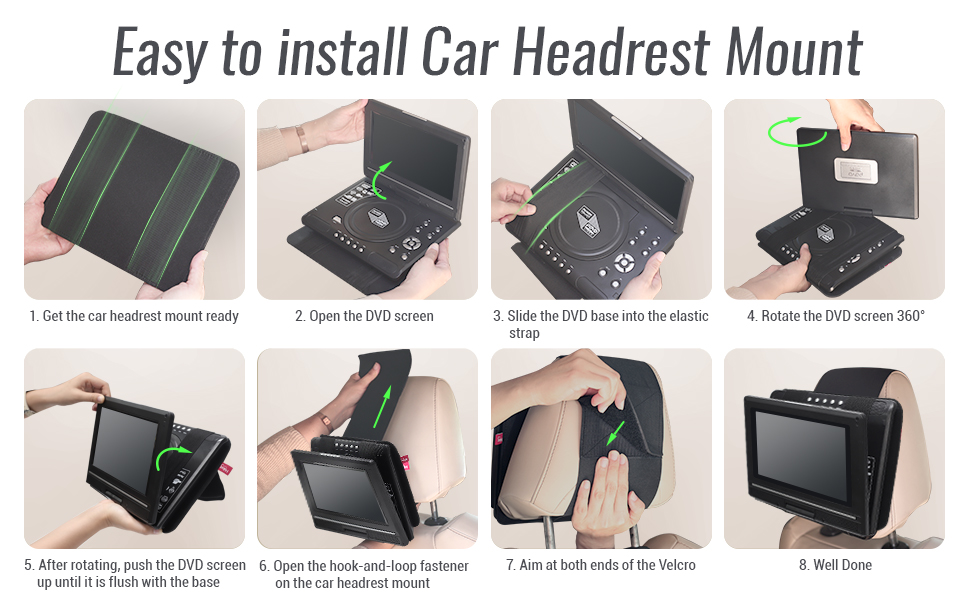 Easy to install Car Headrest Mount

1. Get the car headrest mount ready

2. Open the DVD screen

3. Slide the DVD base into the elastic strap

4. Rotate the DVD screen 360°

5. After rotating, push the DVD screen up until it is flush with the base

6. Open the hook-and-loop fastener on the car headrest mount

7. Aim at both ends of the Velcro

8. Well Done