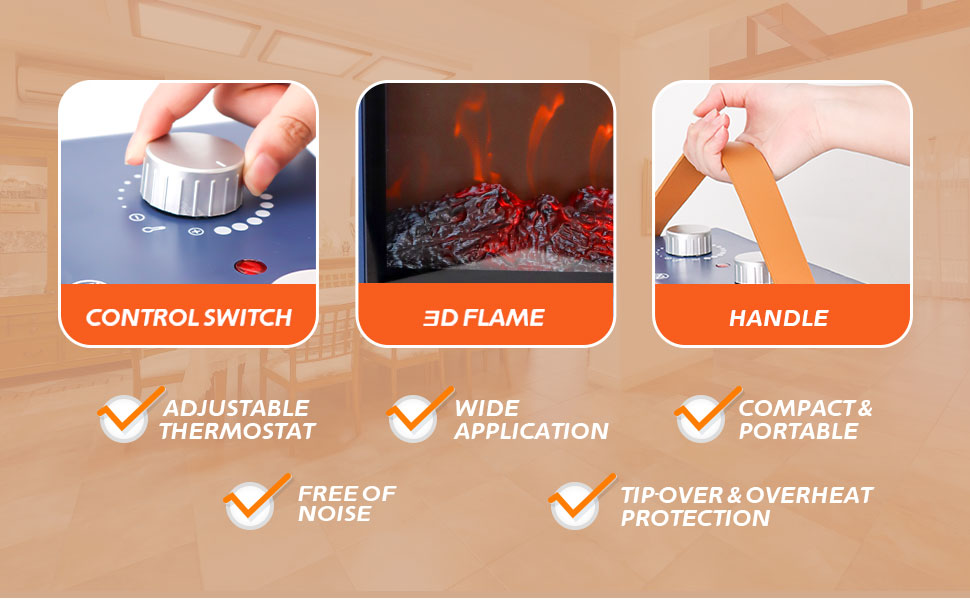 CONTROL SWITCH

3D FLAME

HANDLE

ADJUSTABLE THERMOSTAT

WIDE APPLICATION

COMPACT & PORTABLE

FREE OF NOISE

TIP-OVER & OVERHEAT PROTECTION