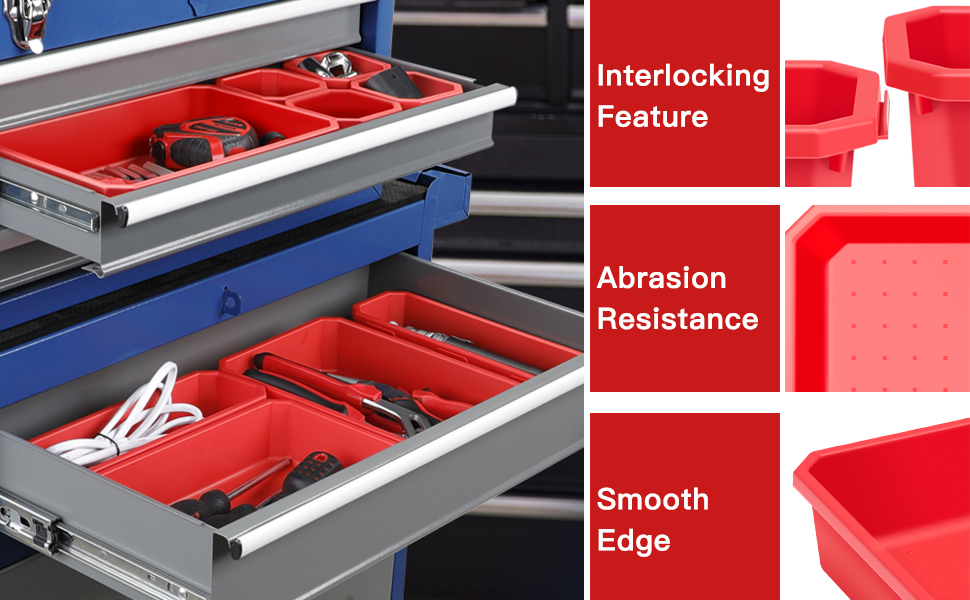 Interlocking Feature

Abrasion Resistance

Smooth Edge