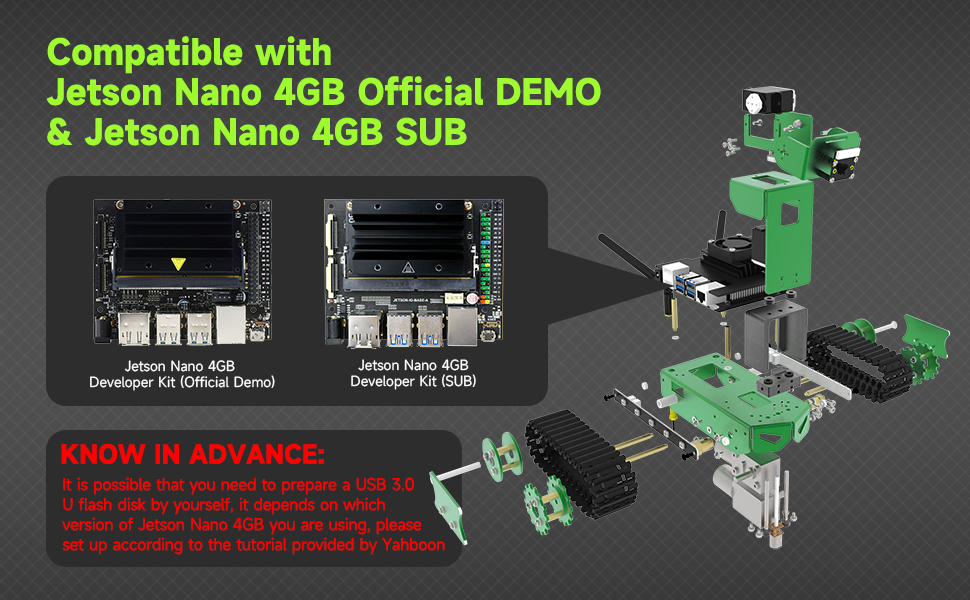 Compatible with
Jetson Nano 4GB Official DEMO
& Jetson Nano 4GB SUB

Jetson Nano 4GB
Developer Kit (Official Demo)

Jetson Nano 4GB
Developer Kit (SUB)

KNOW IN ADVANCE:
It is possible that you need to prepare a USB 3.0 U flash disk by yourself, it depends on which version of Jetson Nano 4GB you are using, please set up according to the tutorial provided by Yahboon