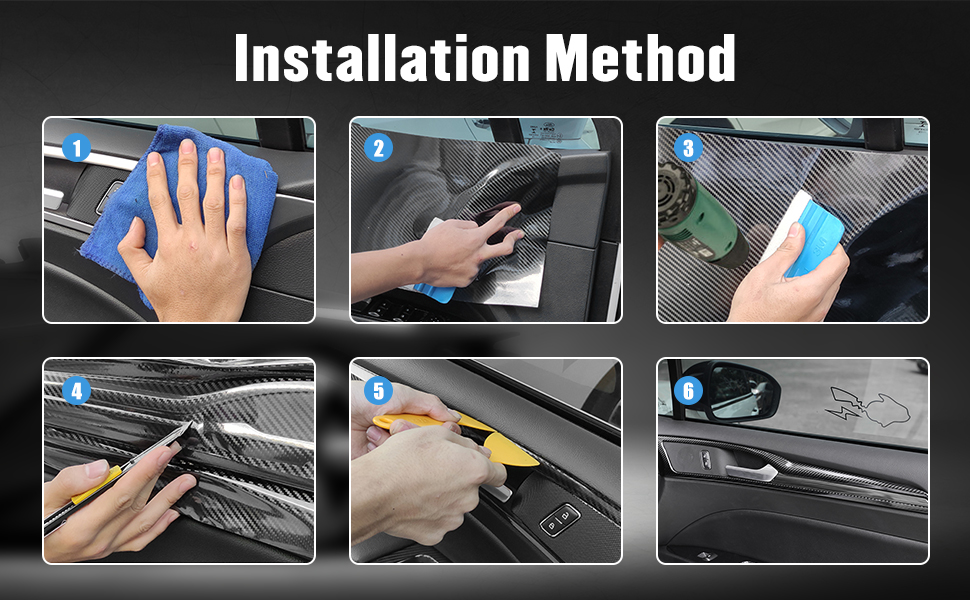 Installation Method

1

2

3

4

5

6