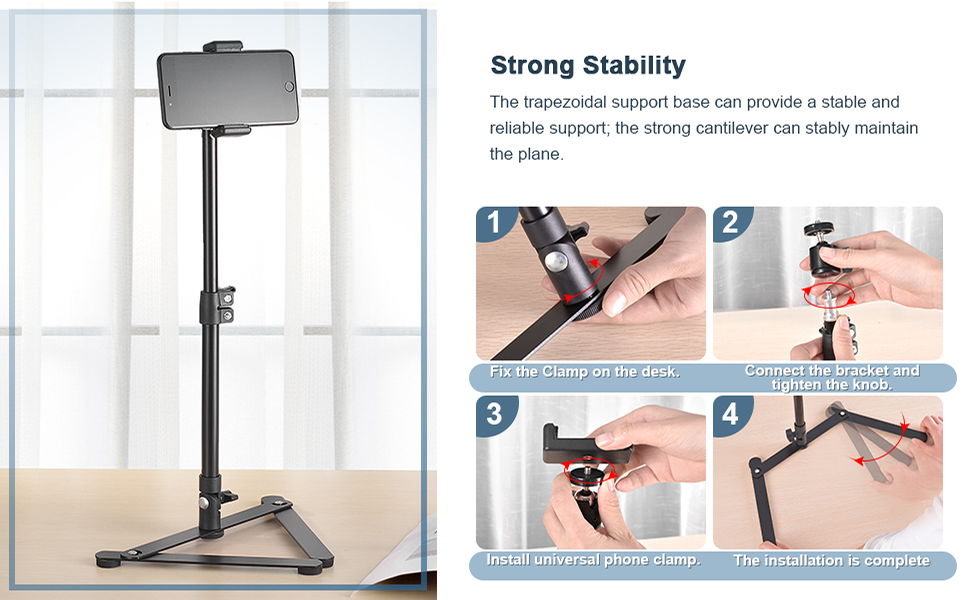 Strong Stability

The trapezoidal support base can provide a stable and reliable support; the strong cantilever can stably maintain the plane.

1

Fix the Clamp on the desk.

2

Connect the bracket and tighten the knob.

3

Install universal phone clamp.

4

The installation is complete