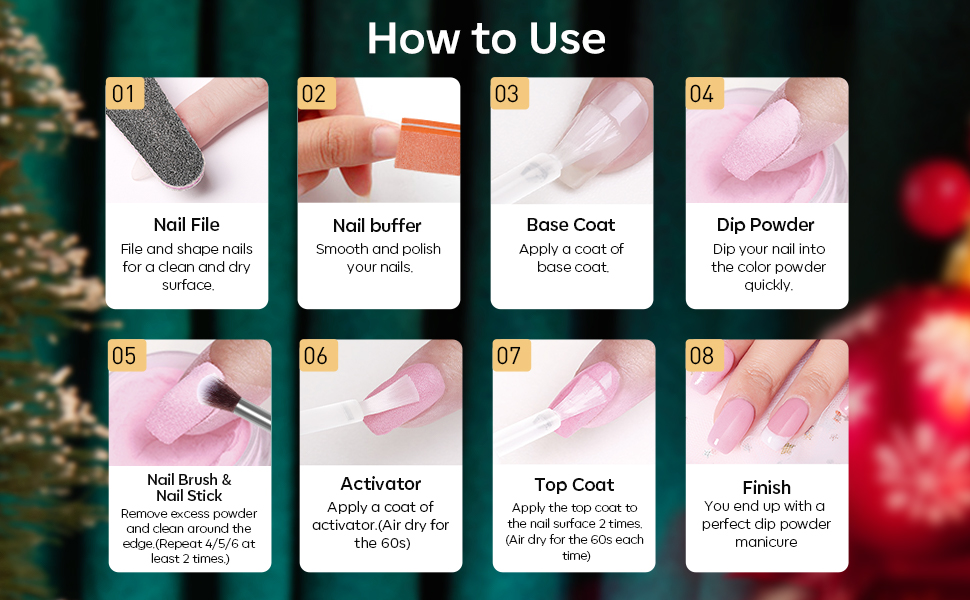 How to Use

01
Nail File
File and shape nails for a clean and dry surface.

02
Nail buffer
Smooth and polish your nails.

03
Base Coat
Apply a coat of base coat.

04
Dip Powder
Dip your nail into the color powder quickly.

05
Nail Brush & Nail Stick
Remove excess powder and clean around the edge.(Repeat 4/5/6 at least 2 times.)

06
Activator
Apply a coat of activator.(Air dry for the 60s)

07
Top Coat
Apply the top coat to the nail surface 2 times. (Air dry for the 60s each time)

08
Finish
You end up with a perfect dip powder manicure