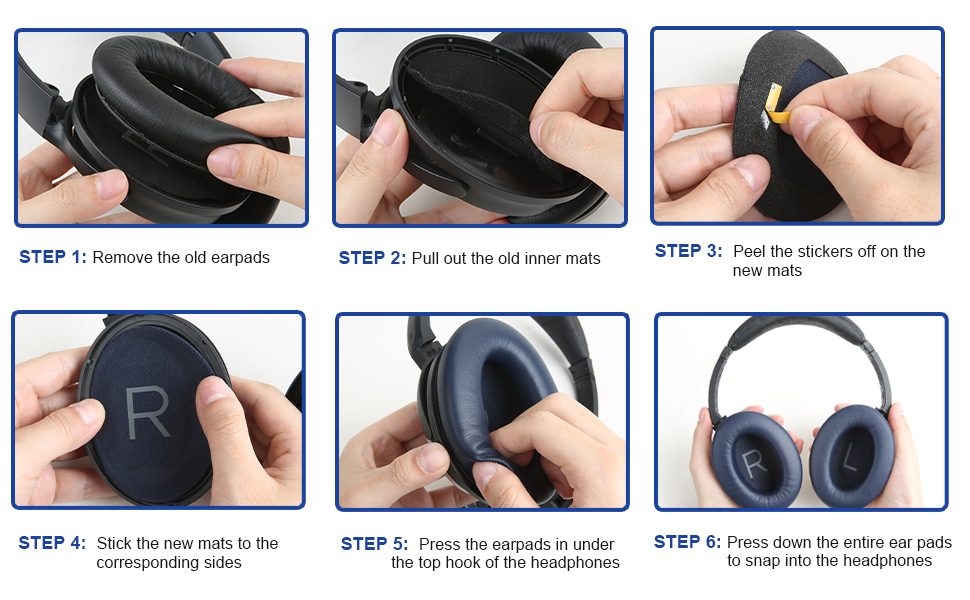 STEP 1: Remove the old earpads

STEP 2: Pull out the old inner mats

STEP 3: Peel the stickers off on the new mats

R

STEP 4: Stick the new mats to the corresponding sides

STEP 5: Press the earpads in under the top hook of the headphones

R L

STEP 6: Press down the entire ear pads to snap into the headphones