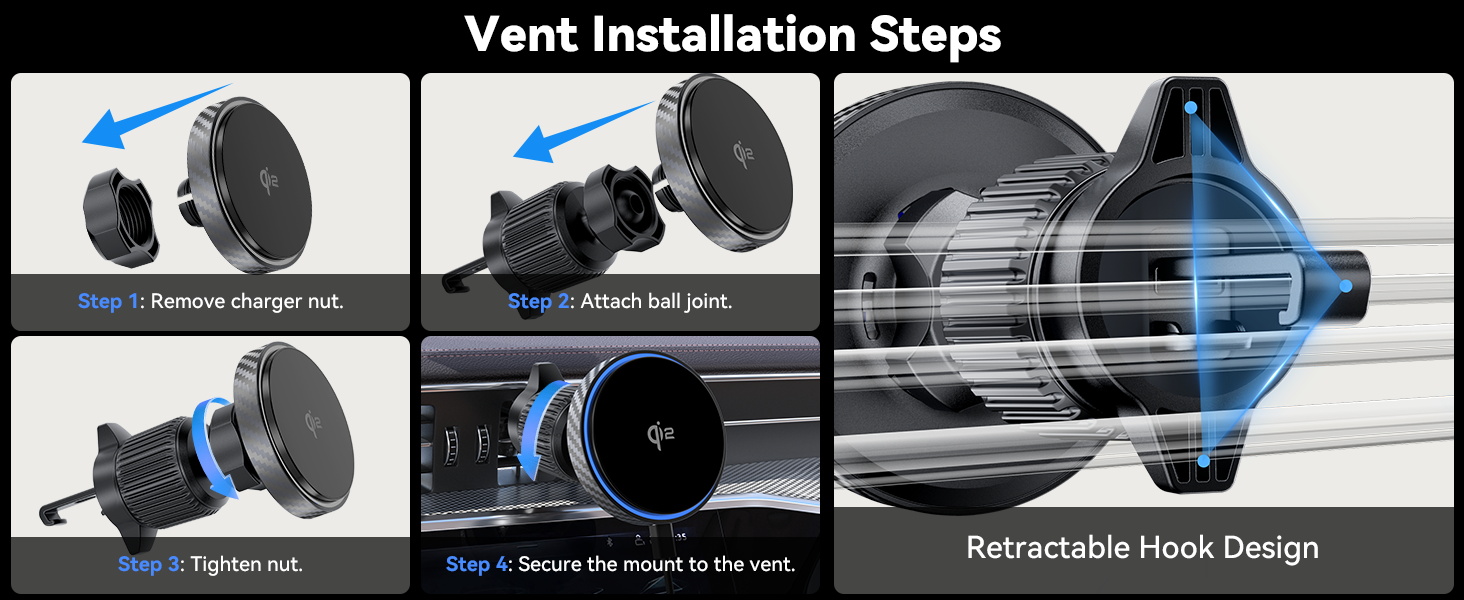 Vent Installation Steps

qi2

Step 1: Remove charger nut.

qi2

Step 2: Attach ball joint.

qi2

Step 3: Tighten nut.

qi2

Step 4: Secure the mount to the vent.

Retractable Hook Design