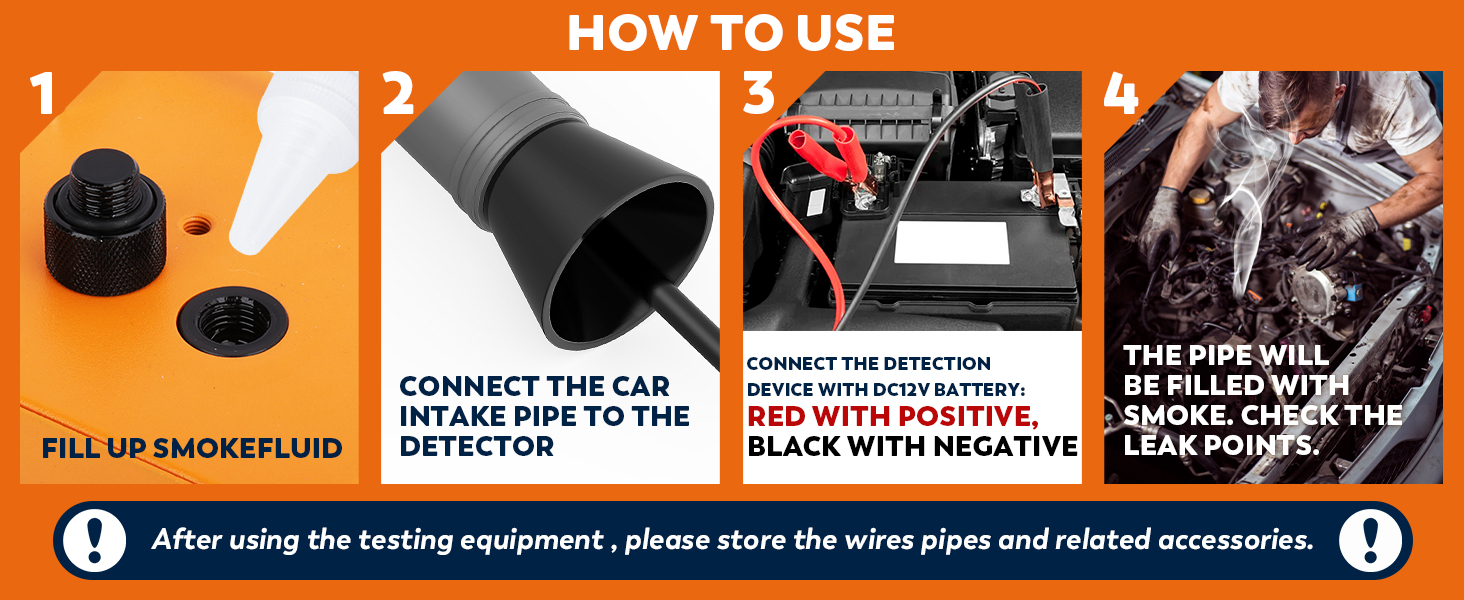 HOW TO USE

1

FILL UP SMOKEFLUID

2

CONNECT THE CAR INTAKE PIPE TO THE DETECTOR

3

CONNECT THE DETECTION DEVICE WITH DC12V BATTERY: RED WITH POSITIVE, BLACK WITH NEGATIVE

4

THE PIPE WILL BE FILLED WITH SMOKE. CHECK THE LEAK POINTS.

!

After using the testing equipment , please store the wires pipes and related accessories.

!