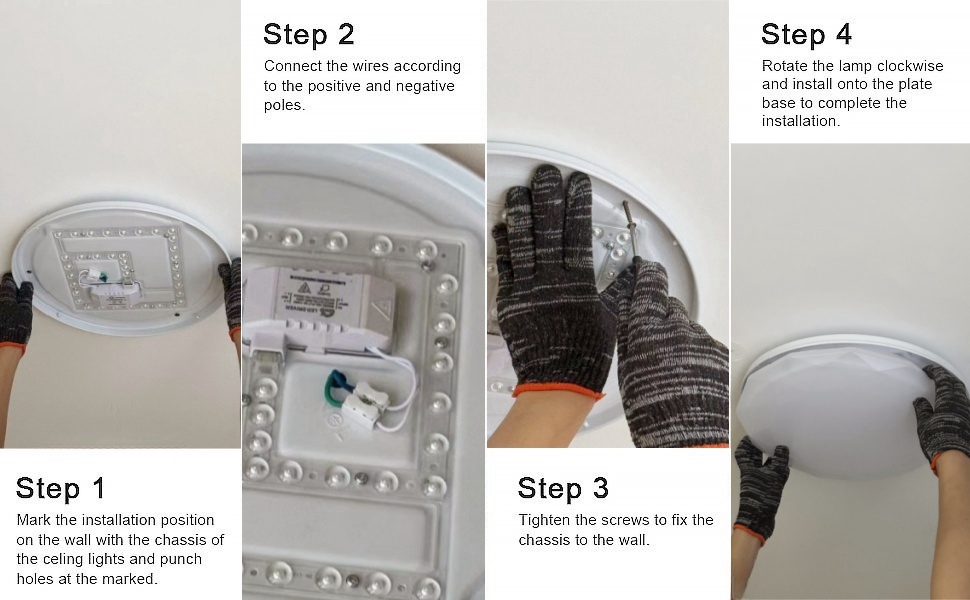 Step 1
Mark the installation position on the wall with the chassis of the celing lights and punch holes at the marked.

Step 2
Connect the wires according to the positive and negative poles.

Step 3
Tighten the screws to fix the chassis to the wall.

Step 4
Rotate the lamp clockwise and install onto the plate base to complete the installation.