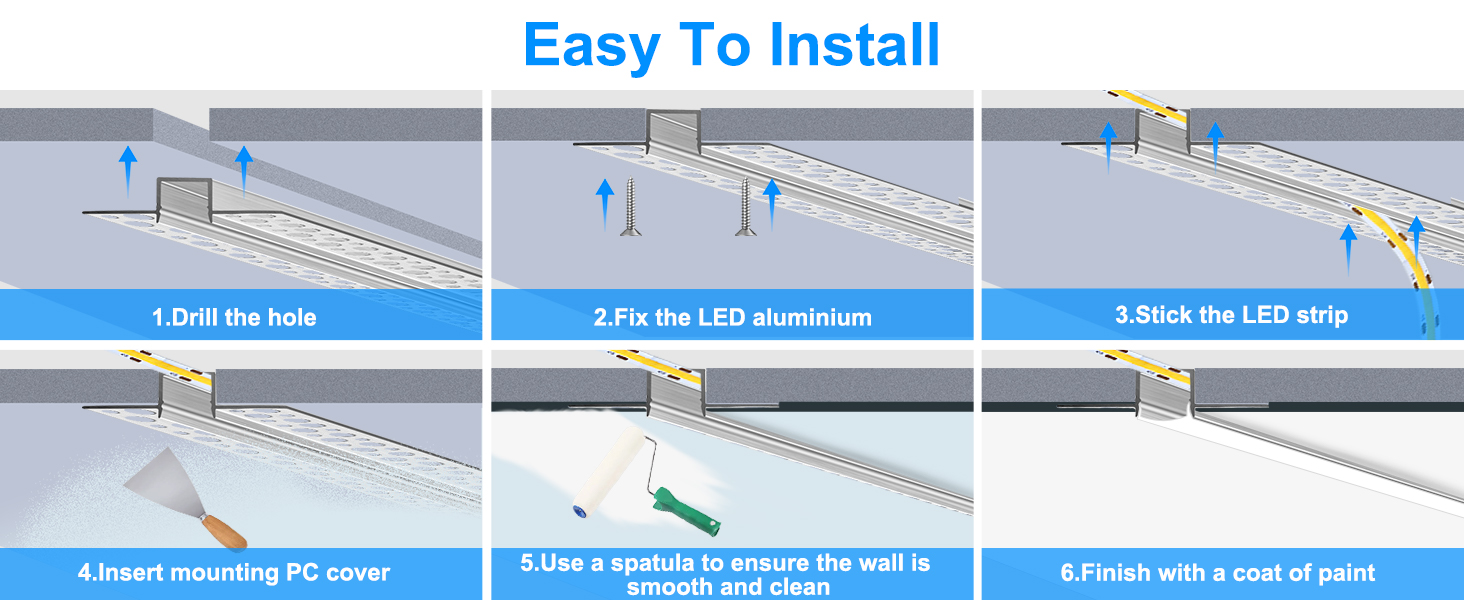 Easy To Install

1.Drill the hole

2.Fix the LED aluminium

3.Stick the LED strip

4.Insert mounting PC cover

5.Use a spatula to ensure the wall is smooth and clean

6.Finish with a coat of paint