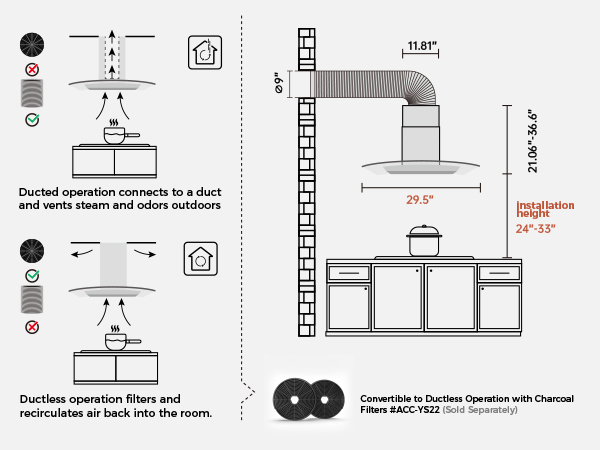 Ducted operation connects to a duct and vents steam and odors outdoors

Ductless operation filters and recirculates air back into the room.

11.81"

⌀9"

21.06"-36.6"

29.5"

installation height
24"-33"

Convertible to Ductless Operation with Charcoal Filters #ACC-YS22 (Sold Separately)