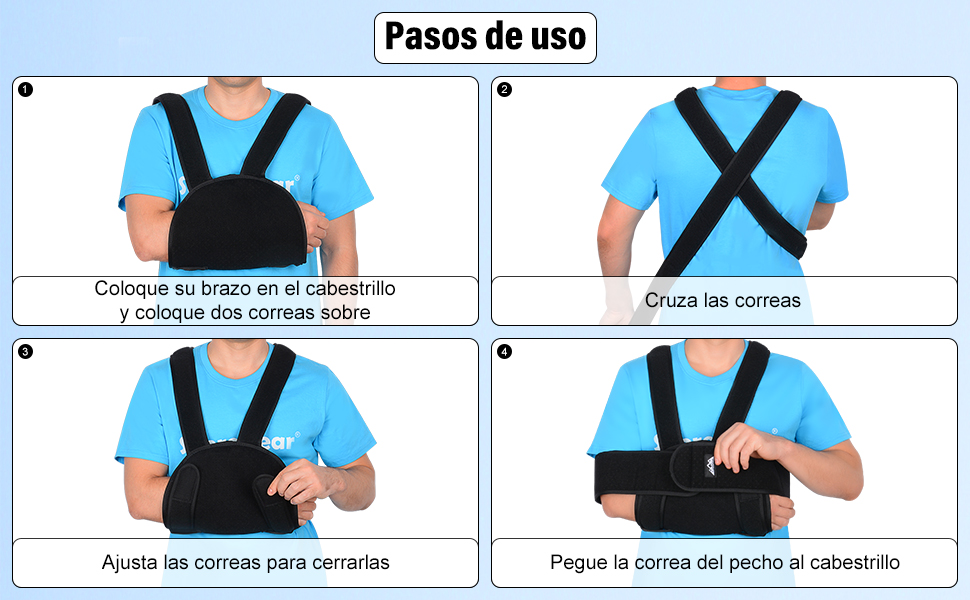 Pasos de uso

1

Coloque su brazo en el cabestrillo y coloque dos correas sobre

2

Cruza las correas

3

Ajusta las correas para cerrarlas

4

Pegue la correa del pecho al cabestrillo