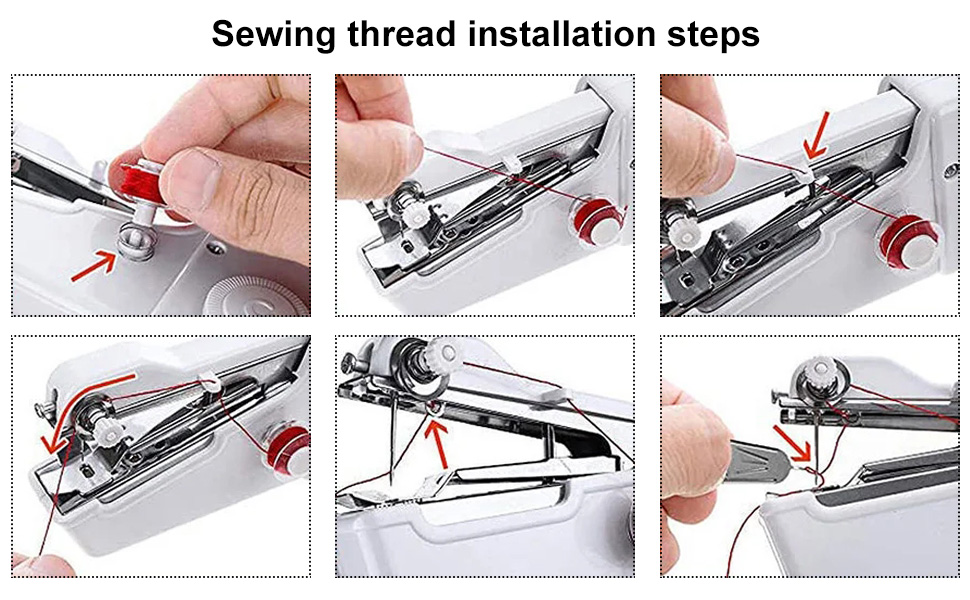 Sewing thread installation steps