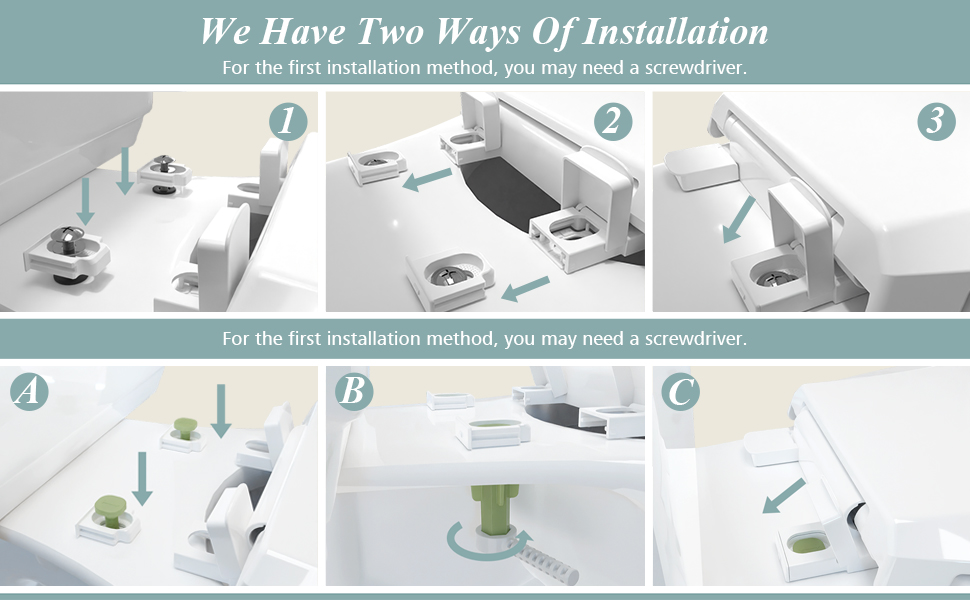 We Have Two Ways Of Installation

For the first installation method, you may need a screwdriver.

1

2

3

For the first installation method, you may need a screwdriver.

A

B

C