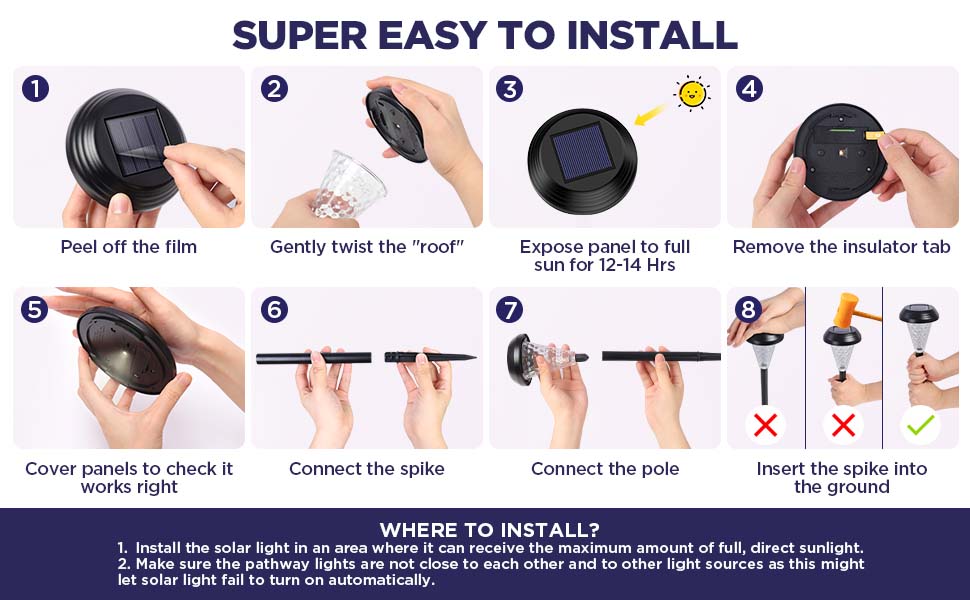 SUPER EASY TO INSTALL

1
Peel off the film

2
Gently twist the "roof"

3
Expose panel to full sun for 12-14 Hrs

4
Remove the insulator tab

5
Cover panels to check it works right

6
Connect the spike

7
Connect the pole

8
Insert the spike into the ground

WHERE TO INSTALL?
1. Install the solar light in an area where it can receive the maximum amount of full, direct sunlight.
2. Make sure the pathway lights are not close to each other and to other light sources as this might let solar light fail to turn on automatically.