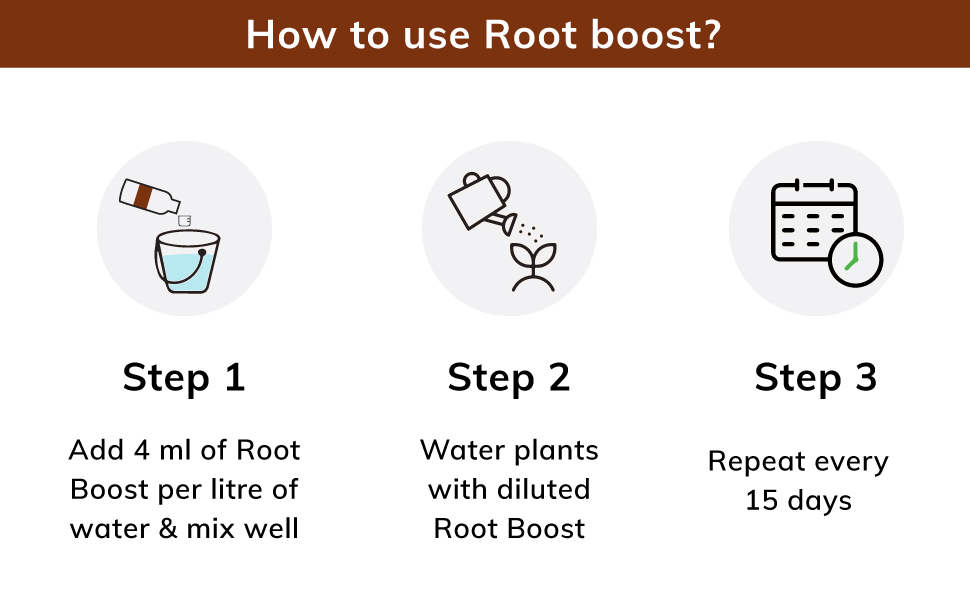 How to use Root boost?

Step 1

Add 4 ml of Root Boost per litre of water & mix well

Step 2

Water plants with diluted Root Boost

Step 3

Repeat every 15 days