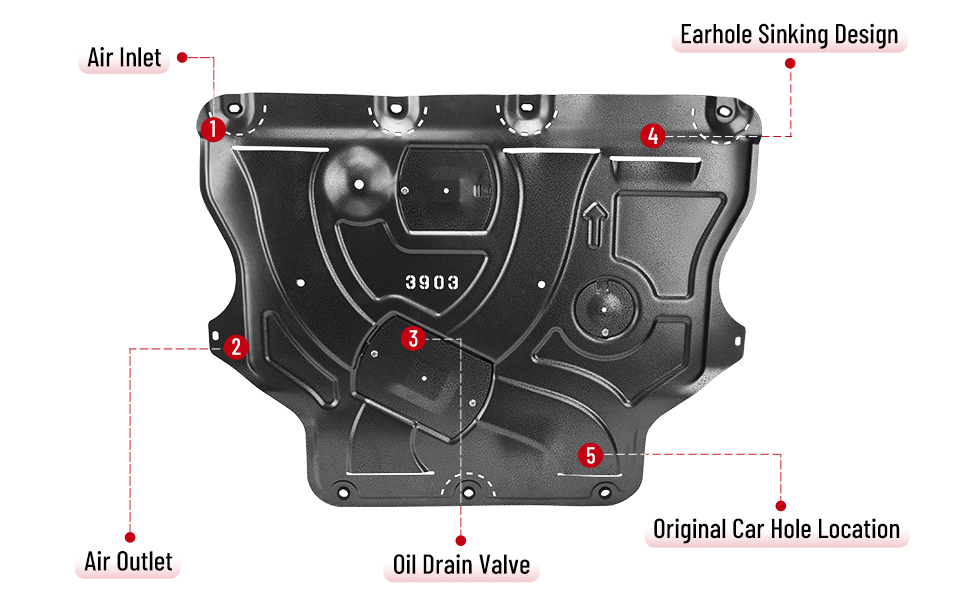 Air Inlet

Earhole Sinking Design

1

4

3903

2

3

5

Air Outlet

Oil Drain Valve

Original Car Hole Location