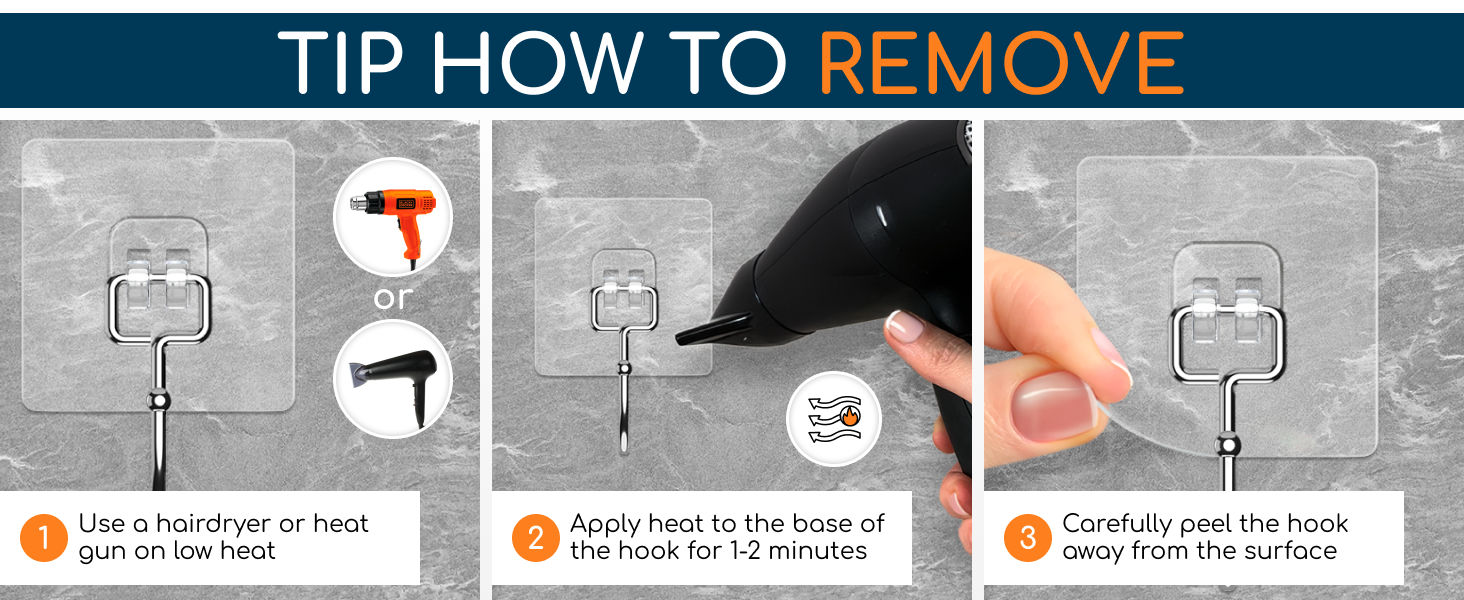 TIP HOW TO REMOVE

or

1 Use a hairdryer or heat gun on low heat

2 Apply heat to the base of the hook for 1-2 minutes

3 Carefully peel the hook away from the surface